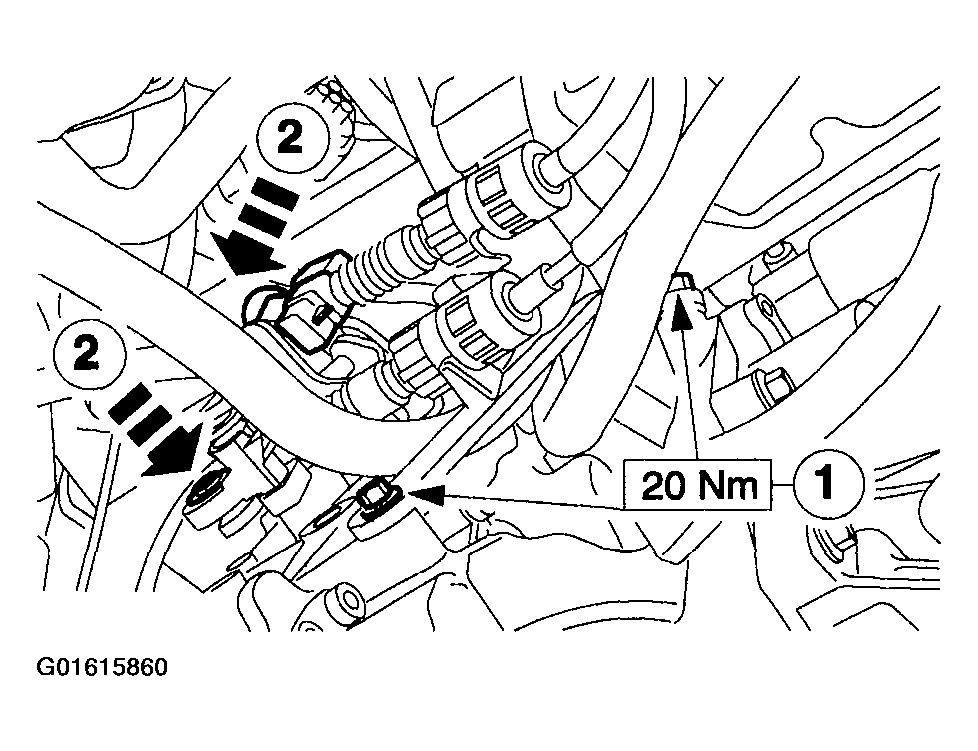 2

2

20 Nm

1

G01615860