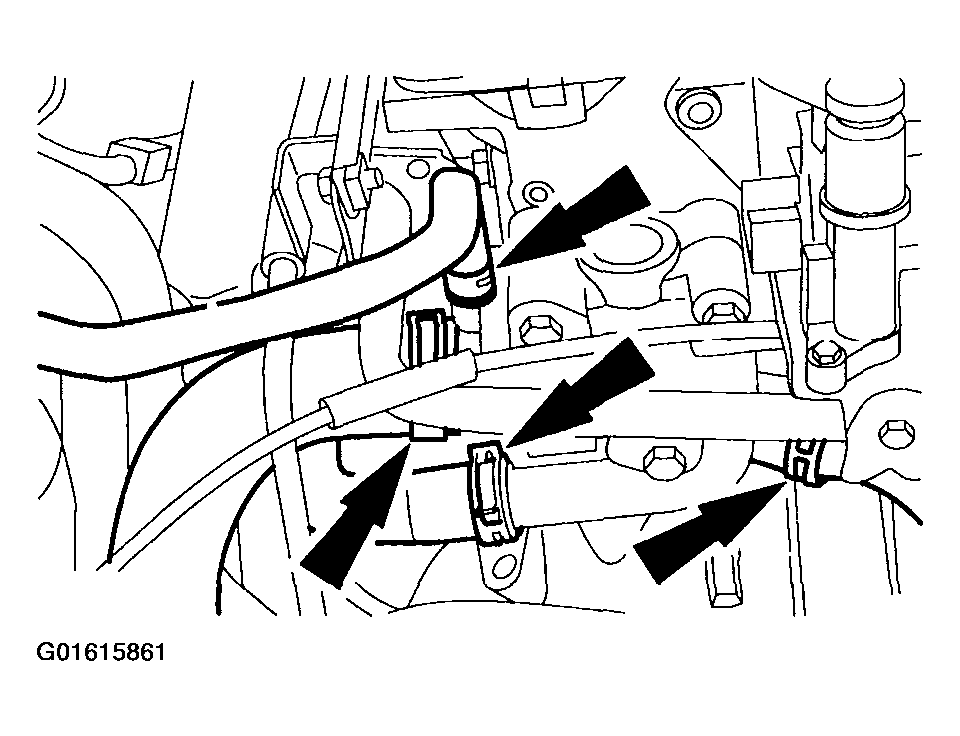 G01615861