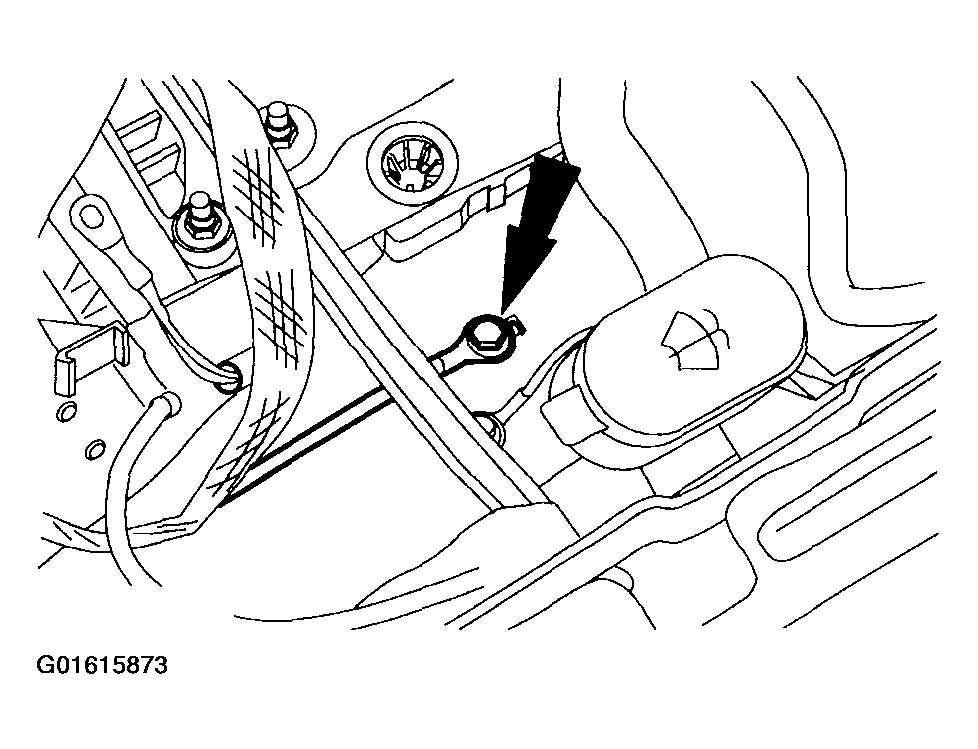 G01615873