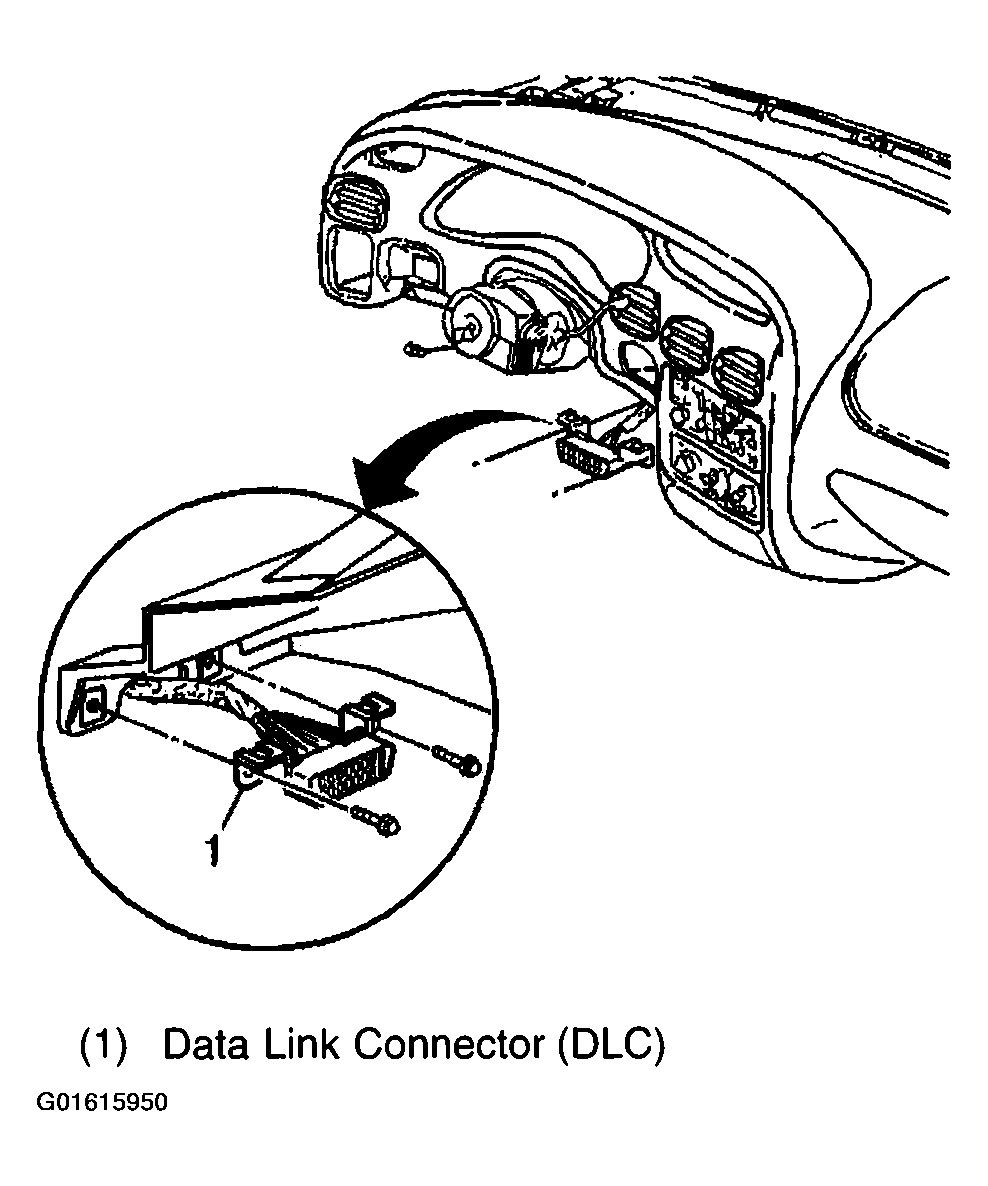 1

(1) Data Link Connector (DLC)

G01615950