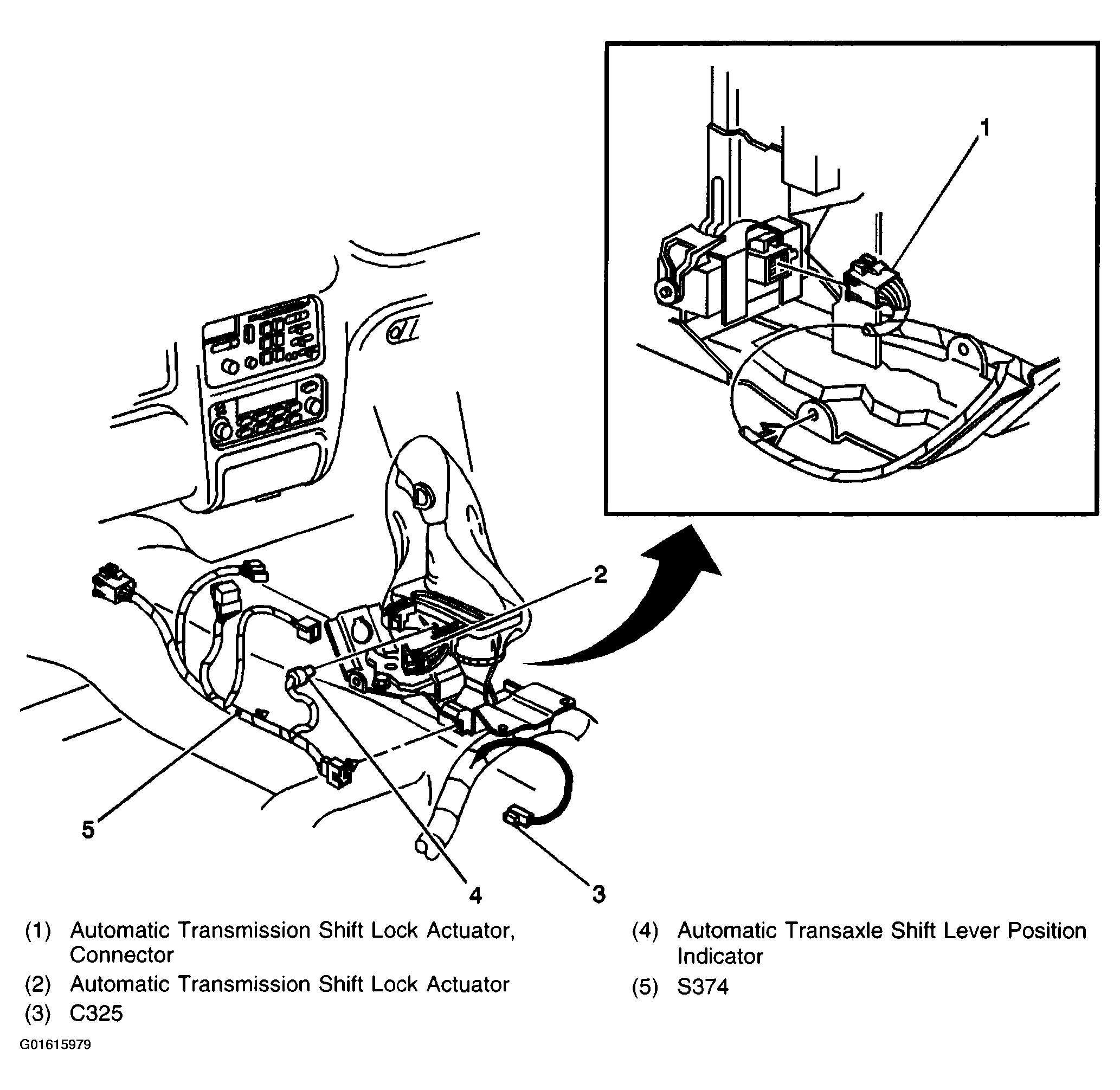 1

2

5

4

3

(1) Automatic Transmission Shift Lock Actuator, Connector

(2) Automatic Transmission Shift Lock Actuator

(3) C325

(4) Automatic Transaxle Shift Lever Position Indicator

(5) S374

G01615979