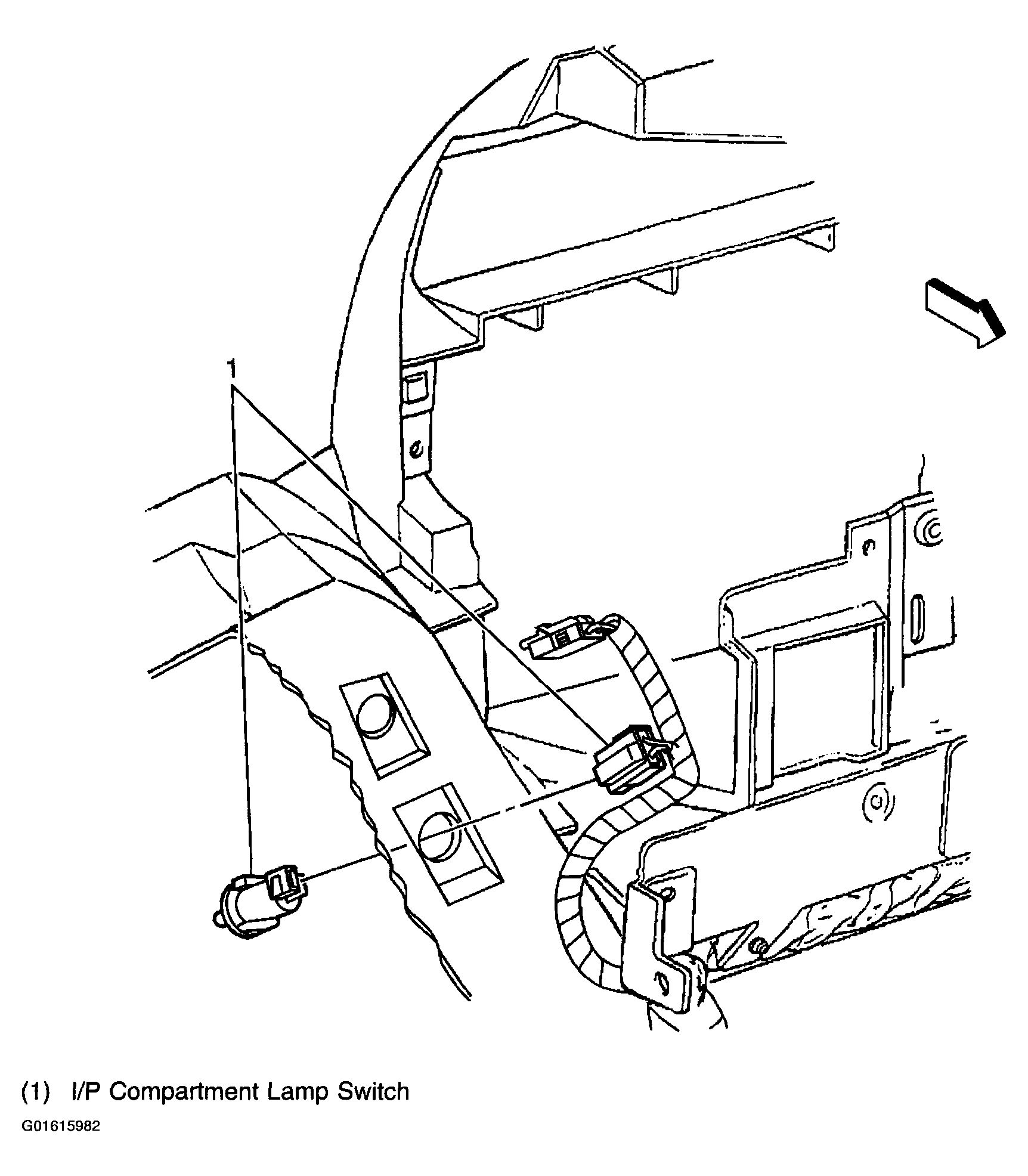 1

(1) I/P Compartment Lamp Switch

G01615982