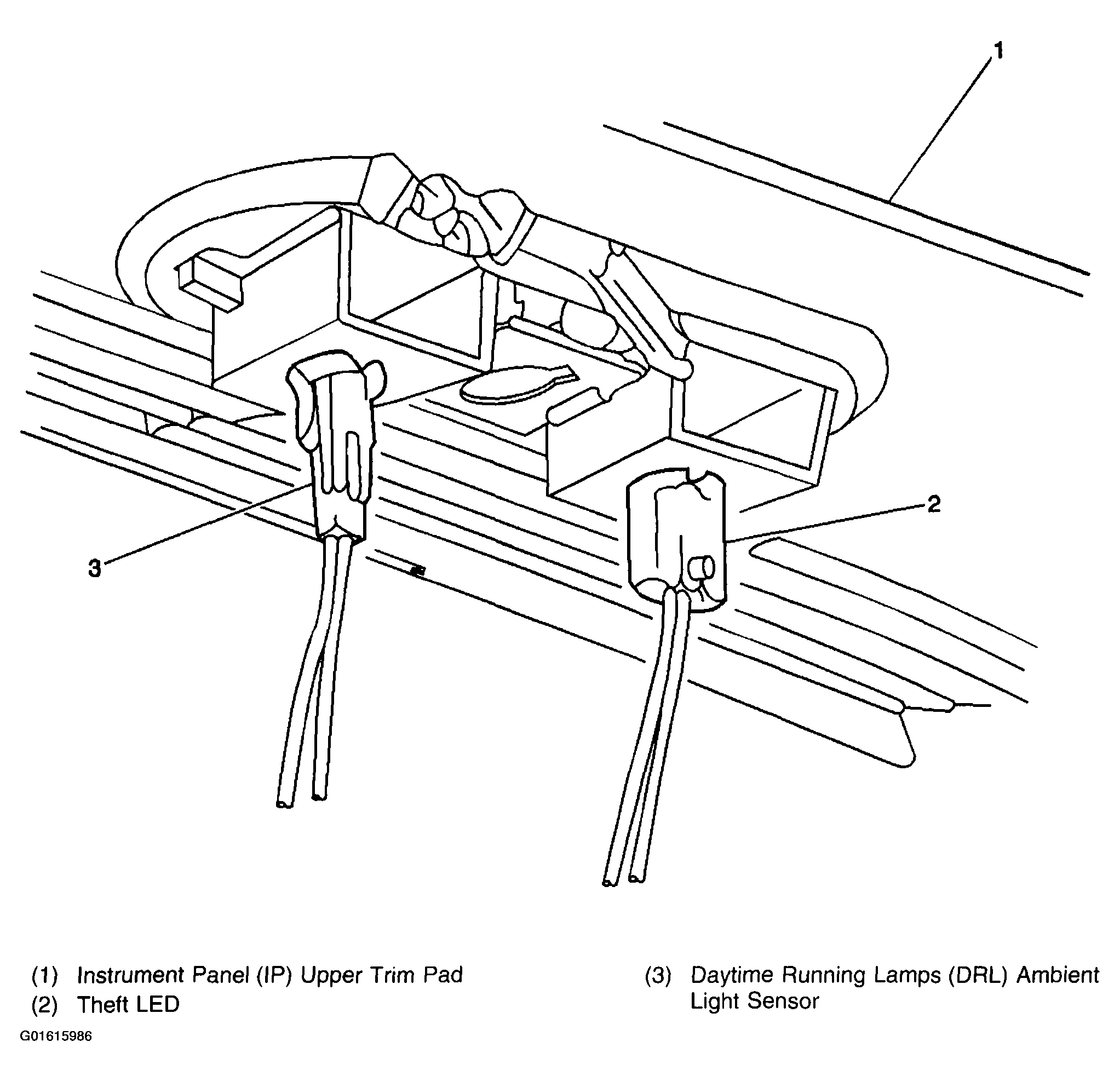 1

2

3

(1) Instrument Panel (IP) Upper Trim Pad
(2) Theft LED

(3) Daytime Running Lamps (DRL) Ambient Light Sensor

G01615986