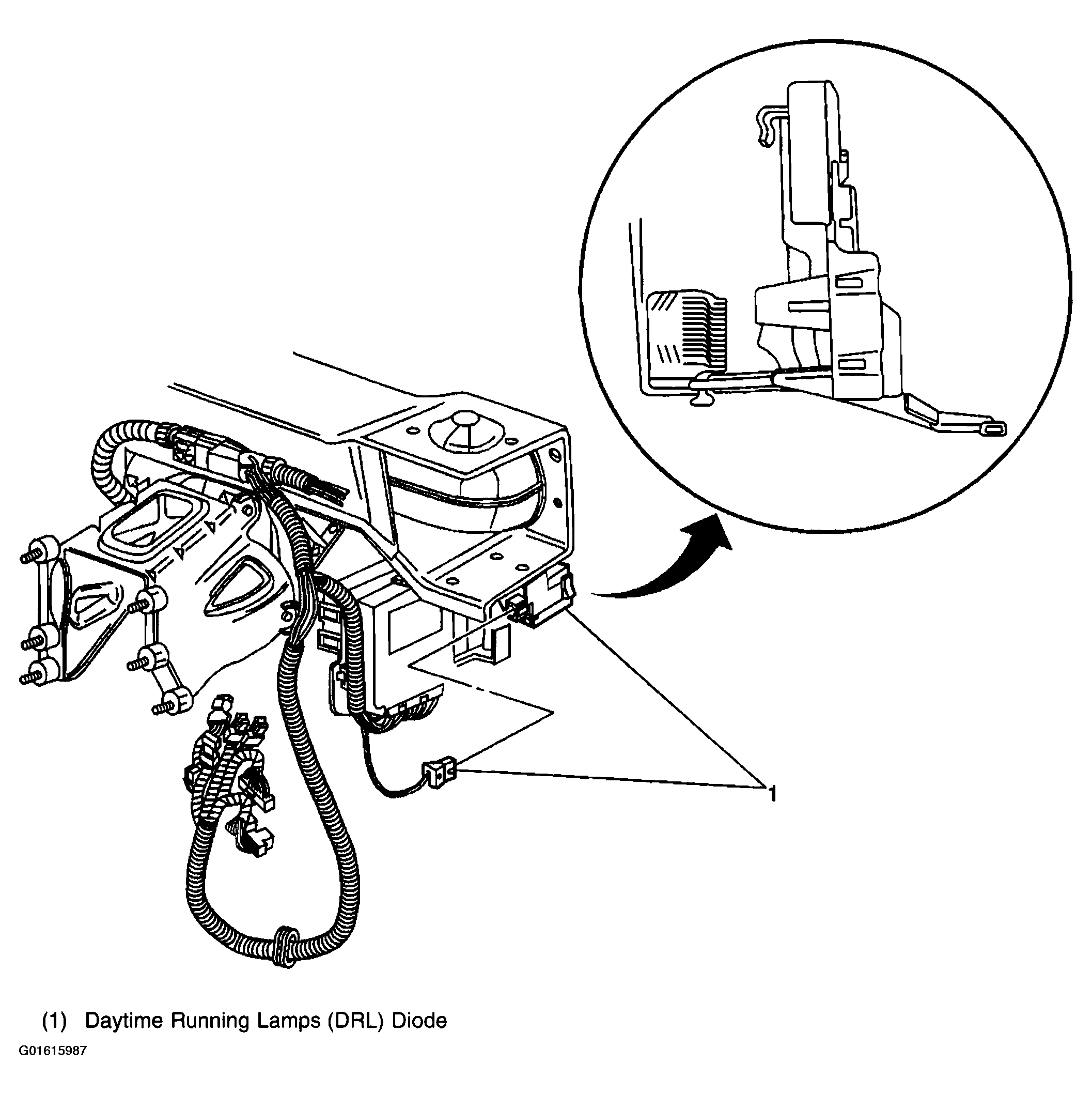 1

(1) Daytime Running Lamps (DRL) Diode

G01615987