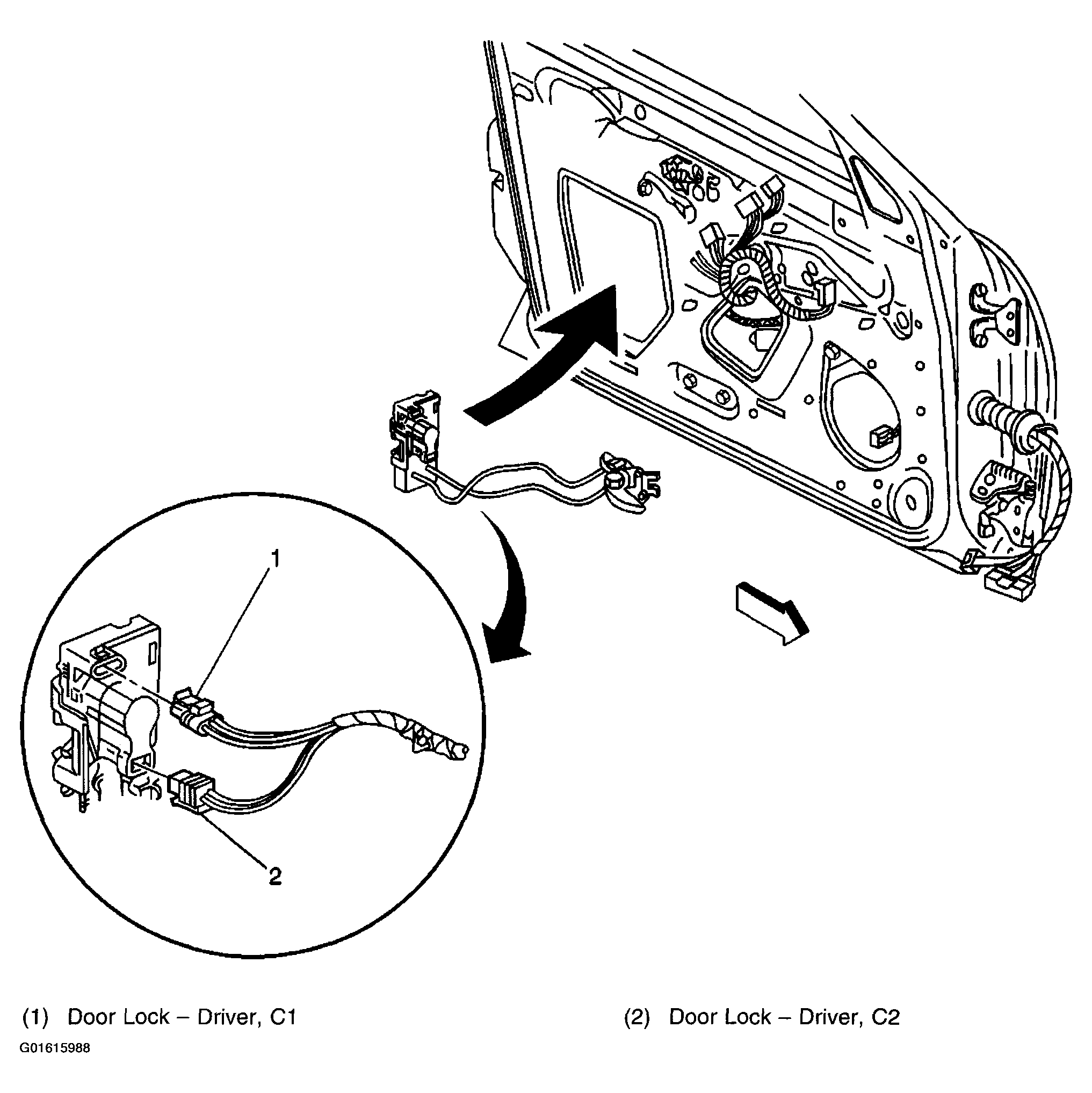 1

2

(1) Door Lock – Driver, C1

(2) Door Lock – Driver, C2

G01615988