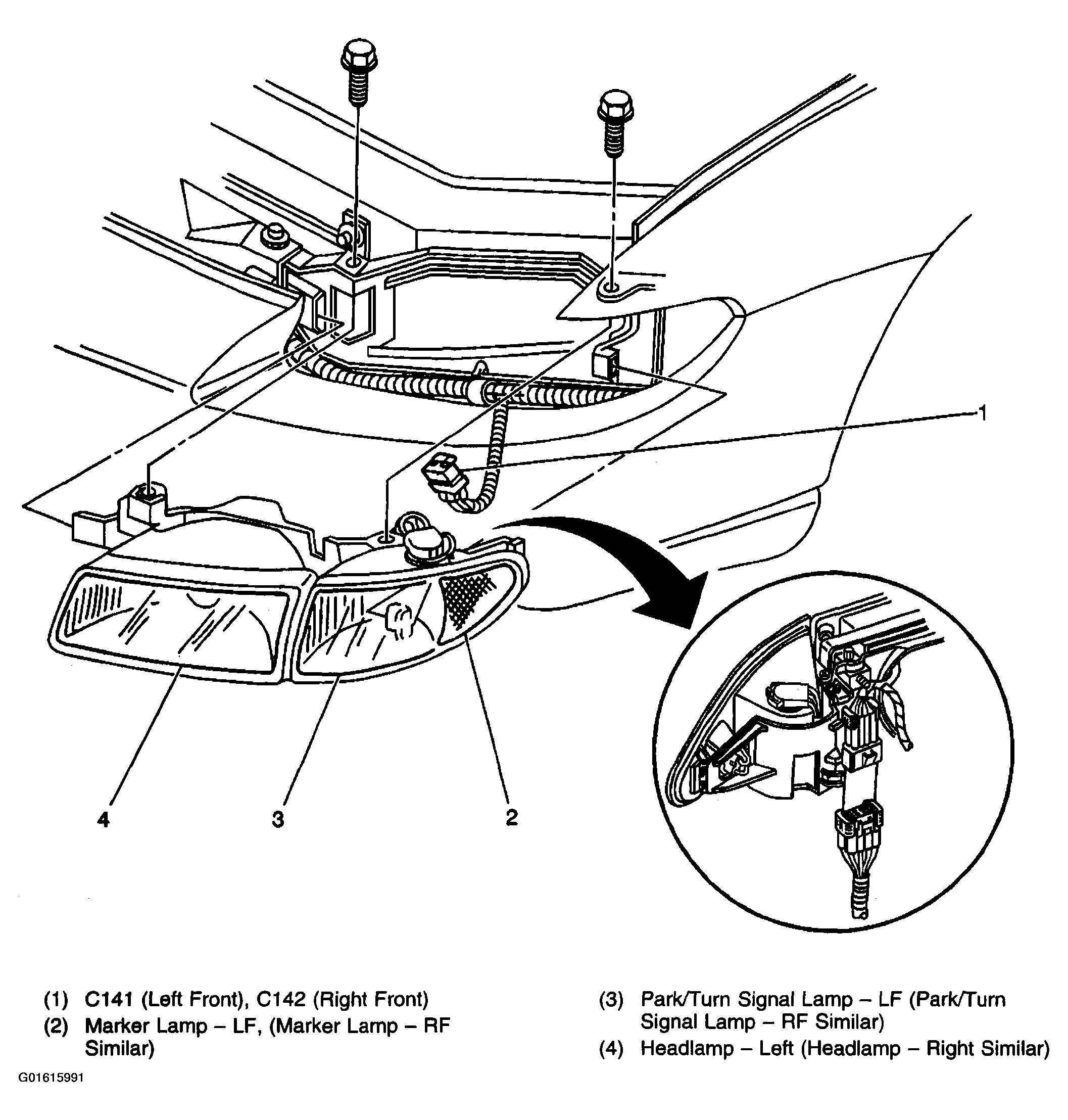 1

4

3

2

(1) C141 (Left Front), C142 (Right Front)

(2) Marker Lamp – LF, (Marker Lamp – RF Similar)

(3) Park/Turn Signal Lamp – LF (Park/Turn Signal Lamp – RF Similar)

(4) Headlamp – Left (Headlamp – Right Similar)

G01615991