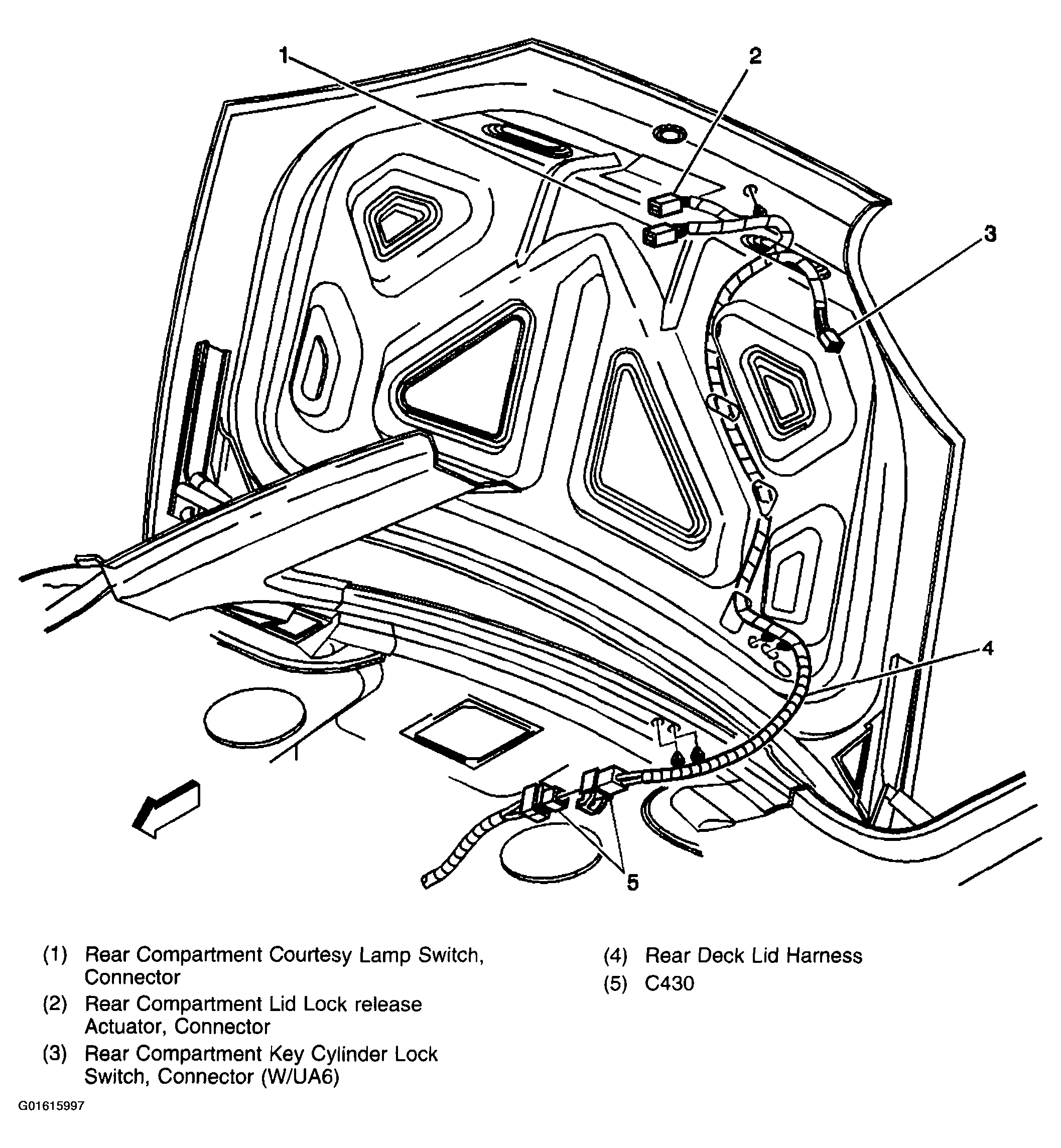 1
2
3
4
5

(1) Rear Compartment Courtesy Lamp Switch, Connector

(2) Rear Compartment Lid Lock release Actuator, Connector

(3) Rear Compartment Key Cylinder Lock Switch, Connector (W/UA6)

(4) Rear Deck Lid Harness

(5) C430

G01615997