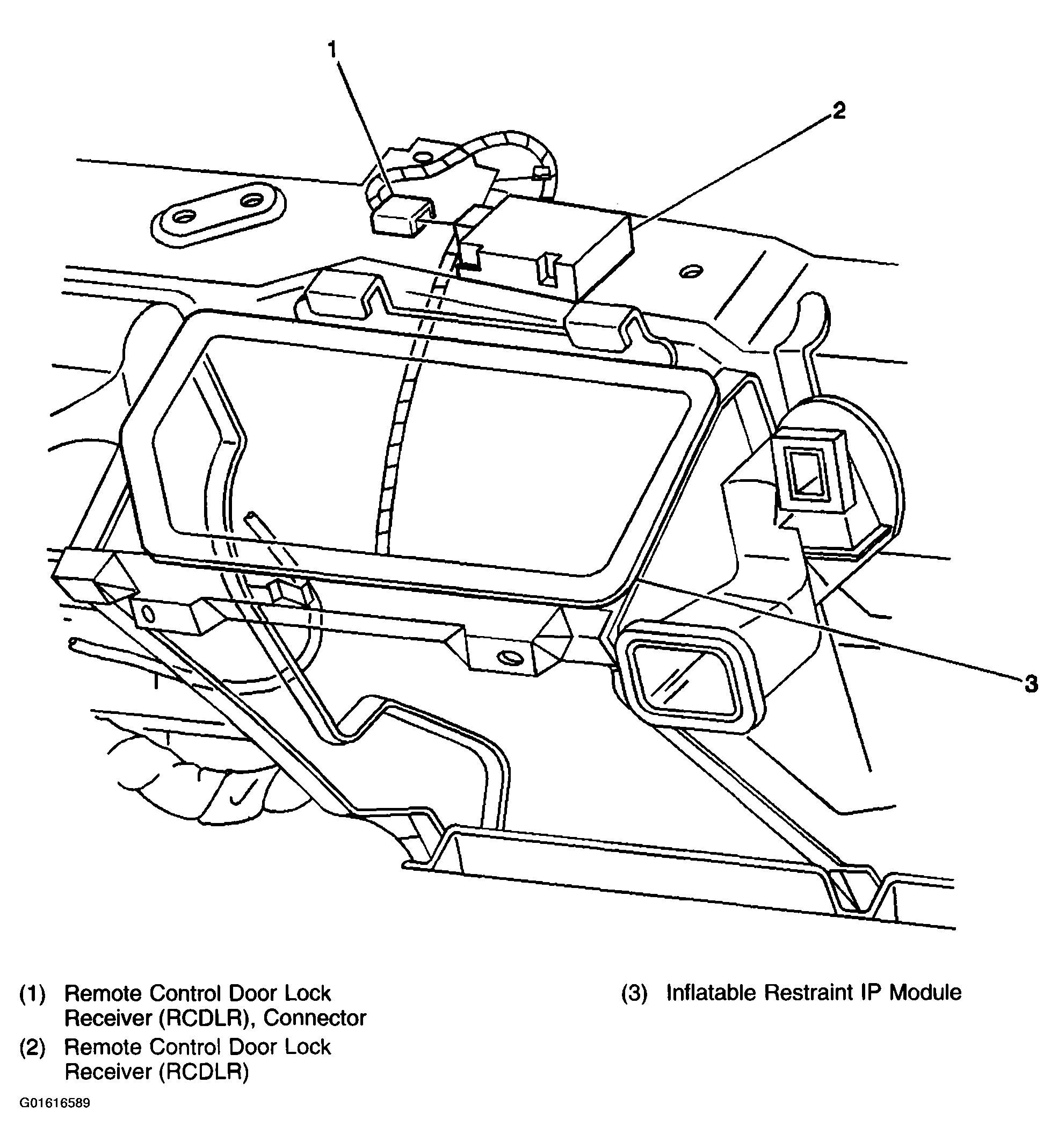 1

2

3

(1) Remote Control Door Lock Receiver (RCDLR), Connector

(2) Remote Control Door Lock Receiver (RCDLR)

(3) Inflatable Restraint IP Module

G01616589