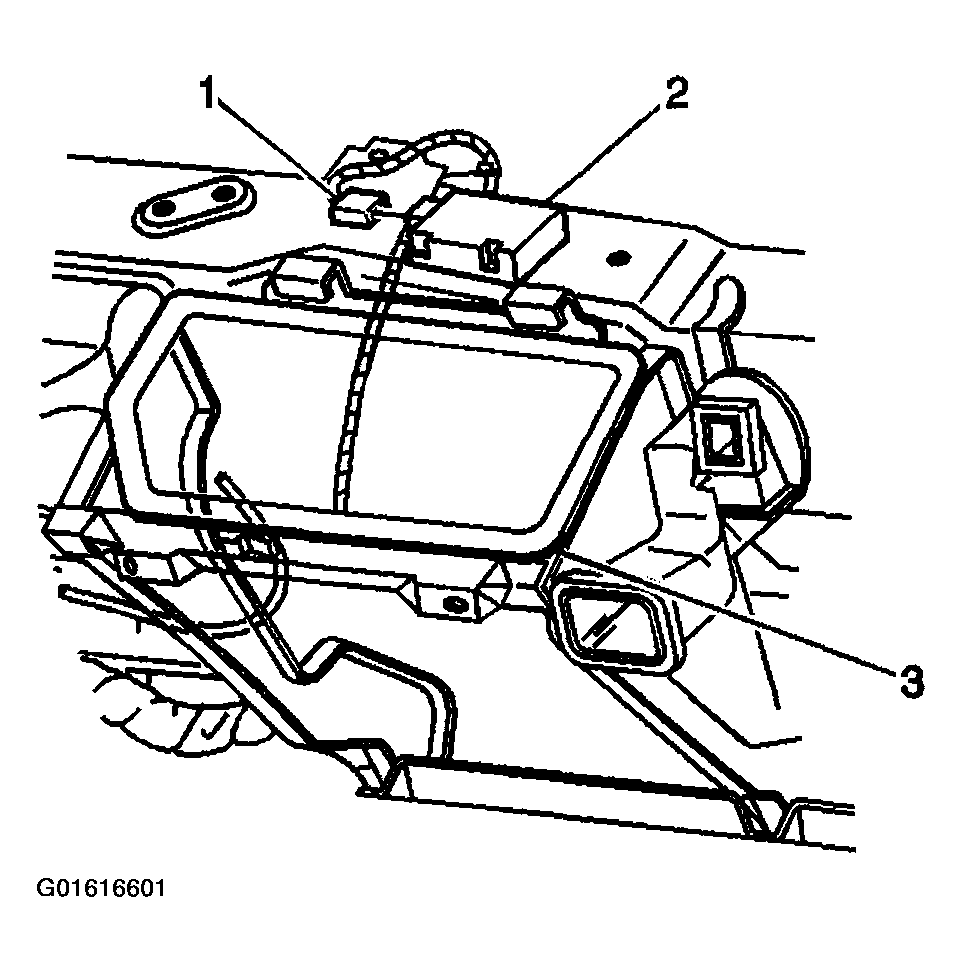 1
2
3
G01616601