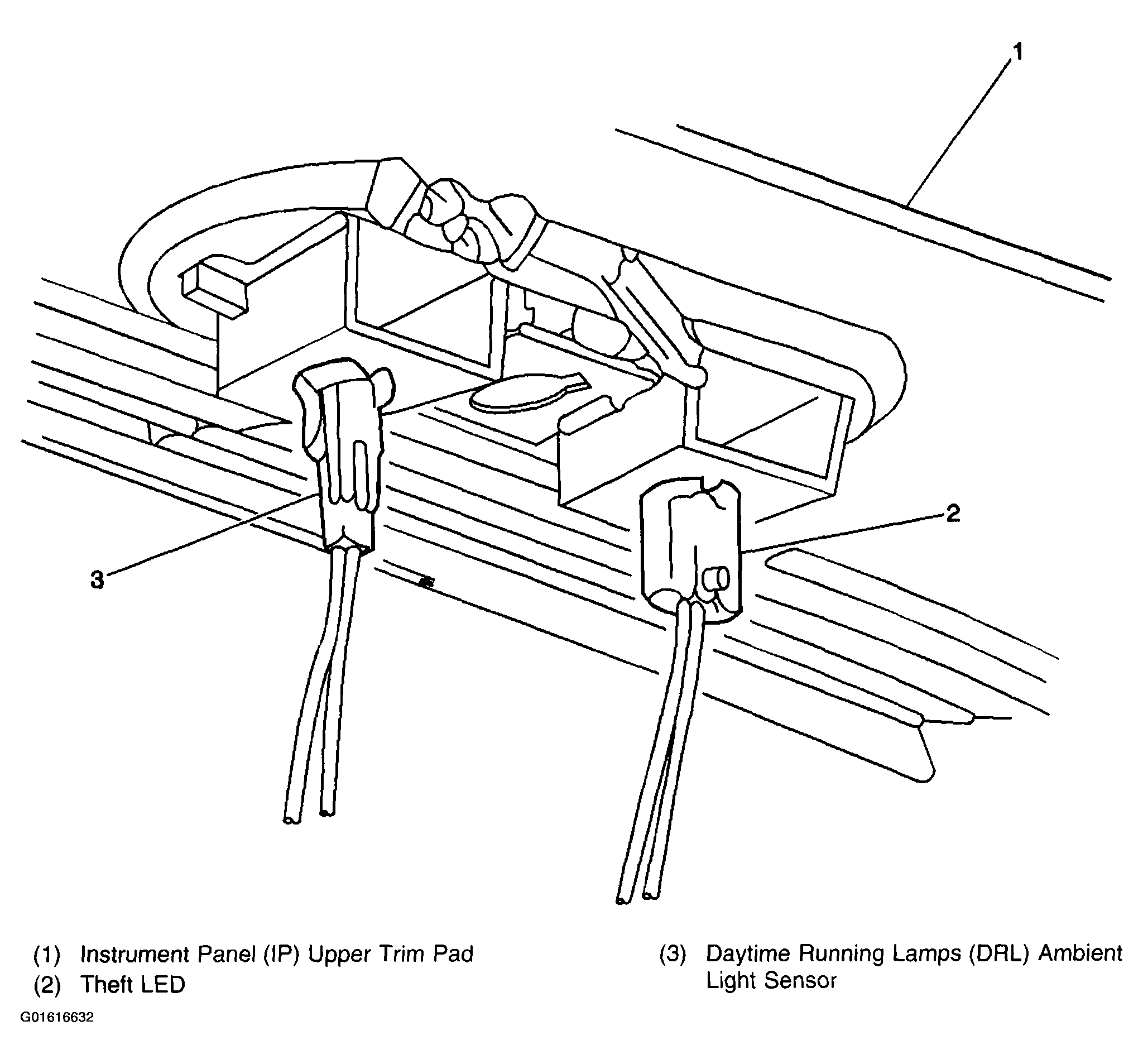 1

2

3

(1) Instrument Panel (IP) Upper Trim Pad
(2) Theft LED

(3) Daytime Running Lamps (DRL) Ambient Light Sensor

G01616632