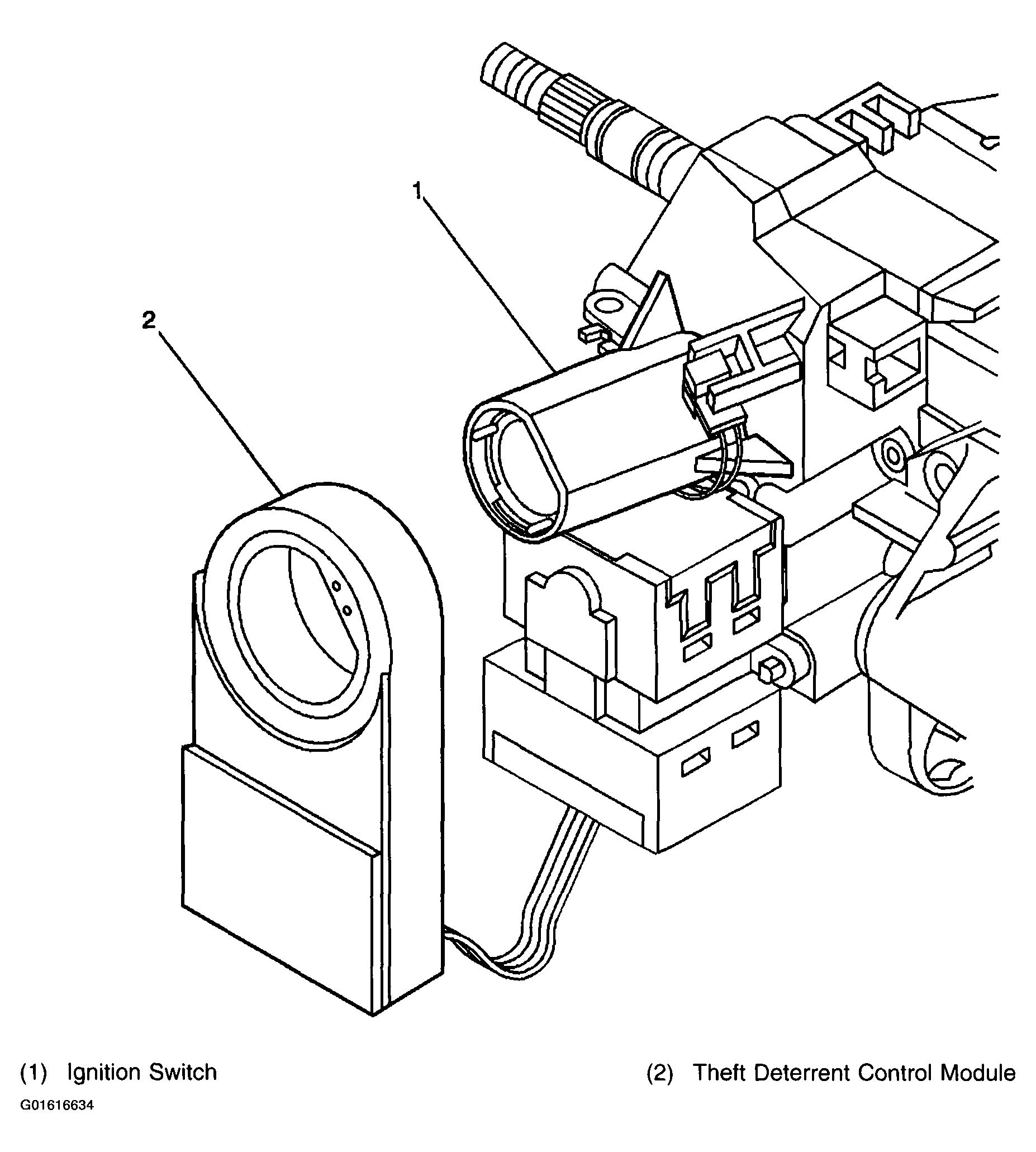 1

2

(1) Ignition Switch

(2) Theft Deterrent Control Module

G01616634