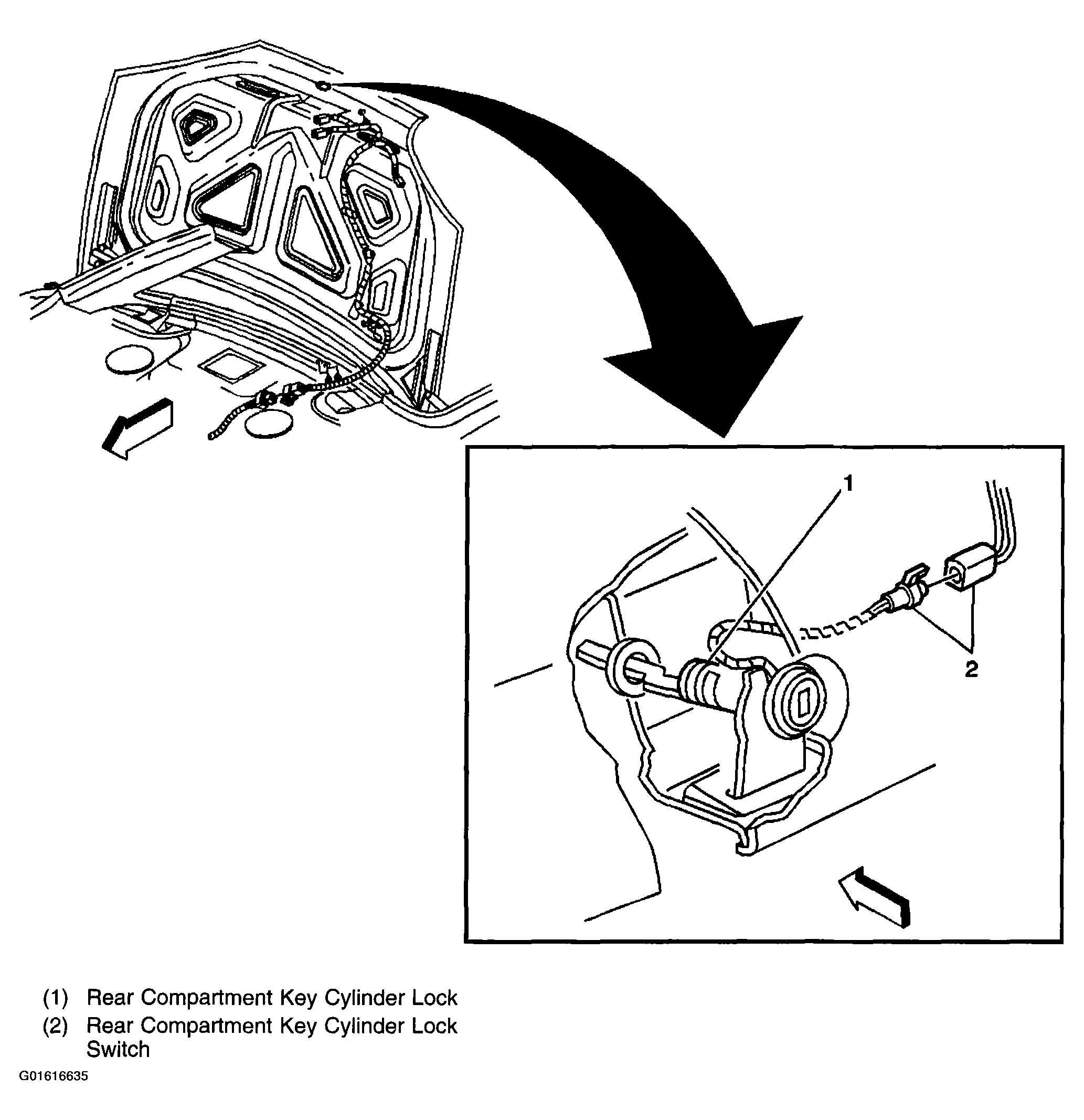 1

2

(1) Rear Compartment Key Cylinder Lock
(2) Rear Compartment Key Cylinder Lock Switch

G01616635