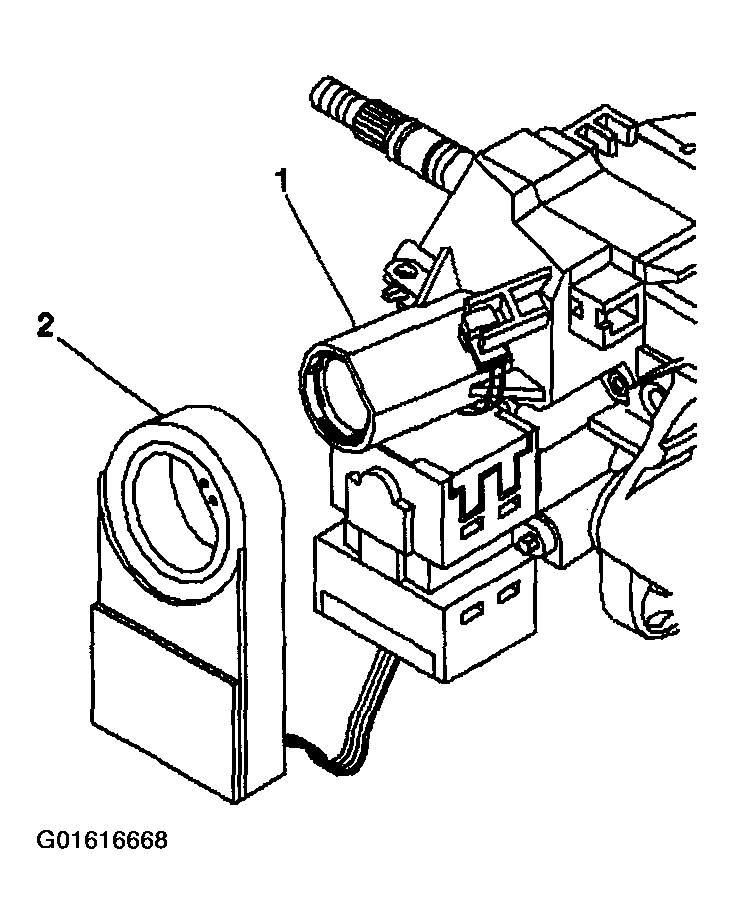 1
2
G01616668