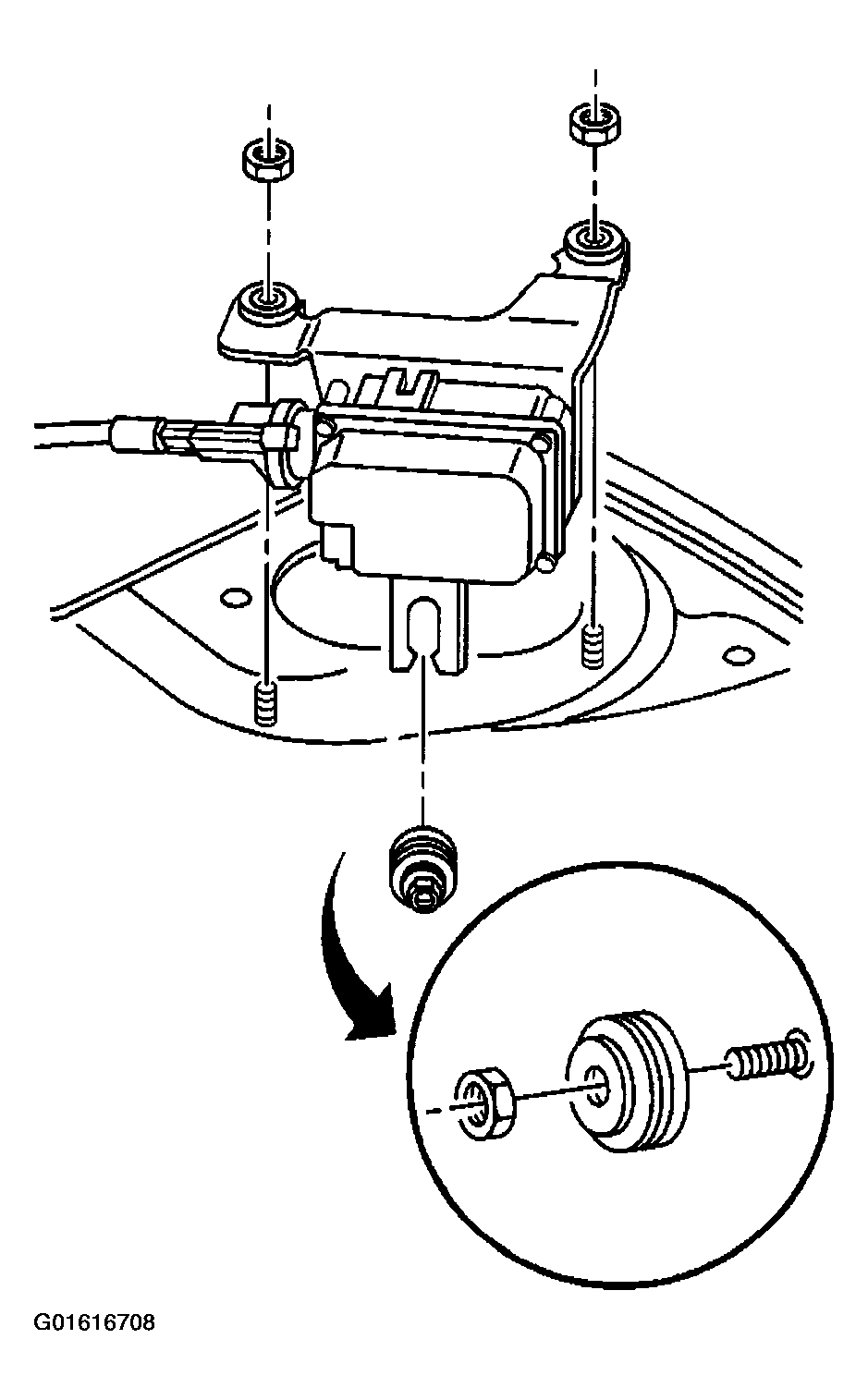 G01616708