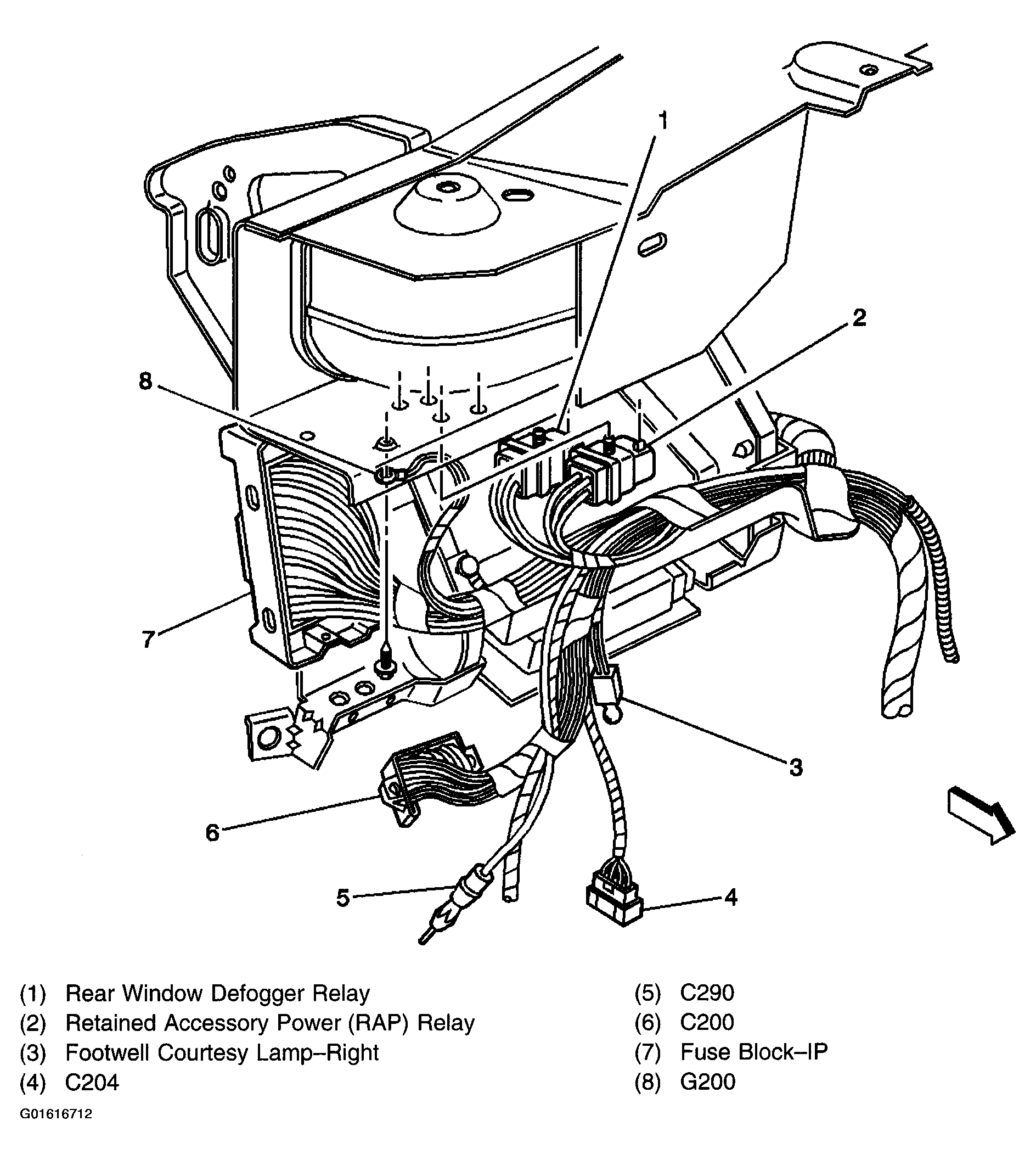 1

2

8

7

3

6

5

4

(1) Rear Window Defogger Relay
(2) Retained Accessory Power (RAP) Relay
(3) Footwell Courtesy Lamp–Right
(4) C204

(5) C290
(6) C200
(7) Fuse Block–IP
(8) G200

G01616712