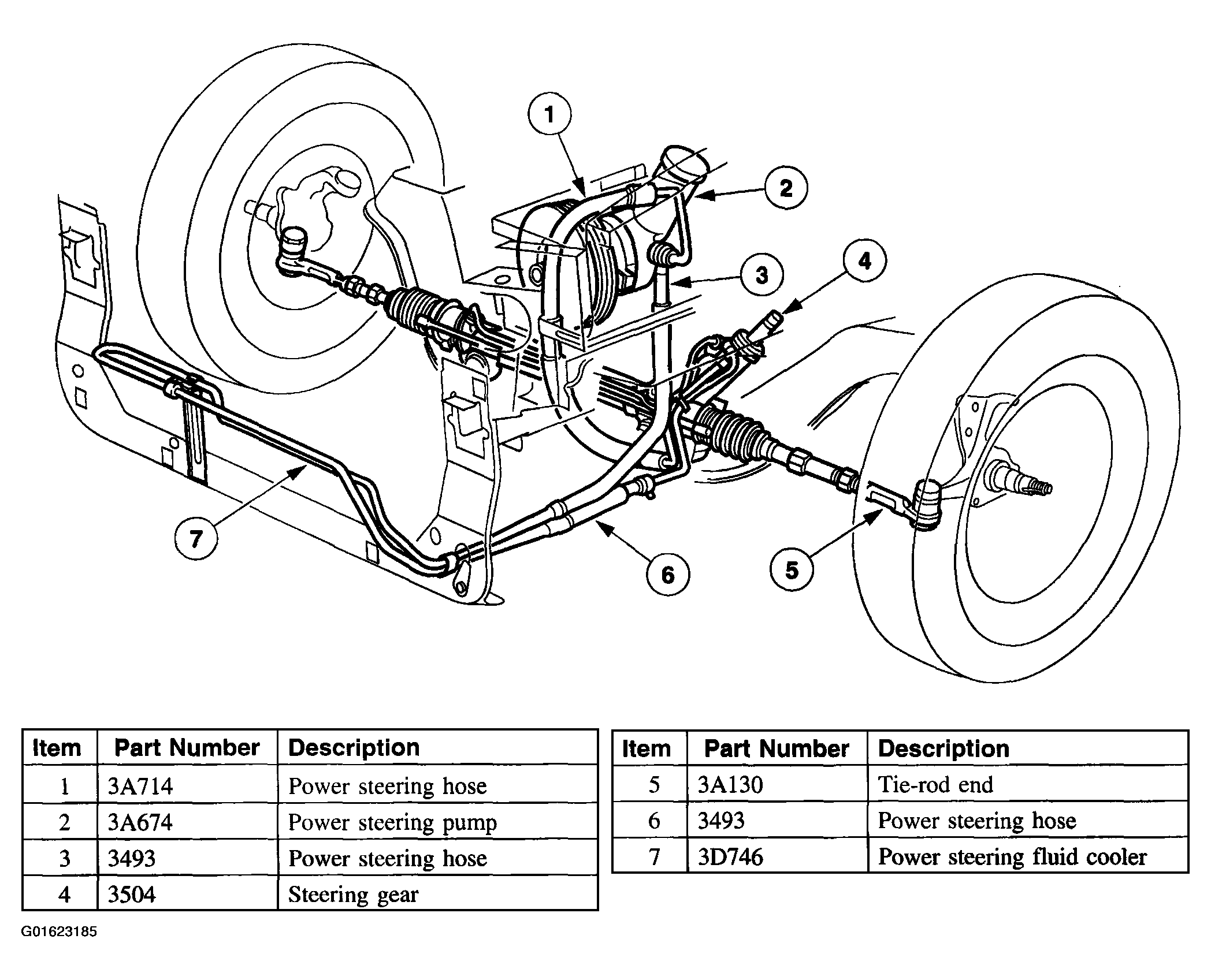 1
2
3
4
7
6
5

| Item | Part Number | Description |
|---|---|---|
| 1 | 3A714 | Power steering hose |
| 2 | 3A674 | Power steering pump |
| 3 | 3493 | Power steering hose |
| 4 | 3504 | Steering gear |

| Item | Part Number | Description |
|---|---|---|
| 5 | 3A130 | Tie-rod end |
| 6 | 3493 | Power steering hose |
| 7 | 3D746 | Power steering fluid cooler |

G01623185