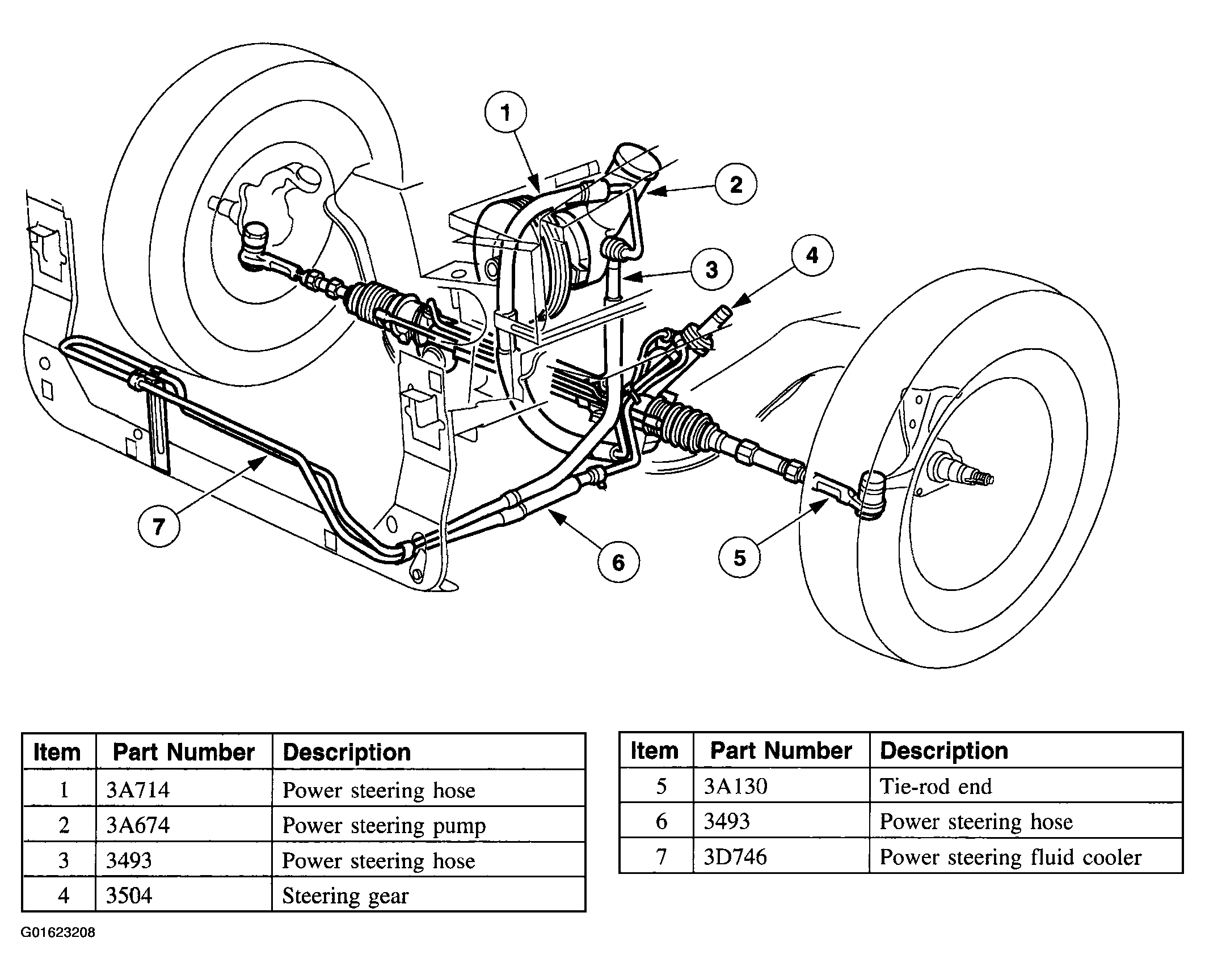 1
2
3
4
7
6
5

| Item | Part Number | Description |
|---|---|---|
| 1 | 3A714 | Power steering hose |
| 2 | 3A674 | Power steering pump |
| 3 | 3493 | Power steering hose |
| 4 | 3504 | Steering gear |

| Item | Part Number | Description |
|---|---|---|
| 5 | 3A130 | Tie-rod end |
| 6 | 3493 | Power steering hose |
| 7 | 3D746 | Power steering fluid cooler |

G01623208