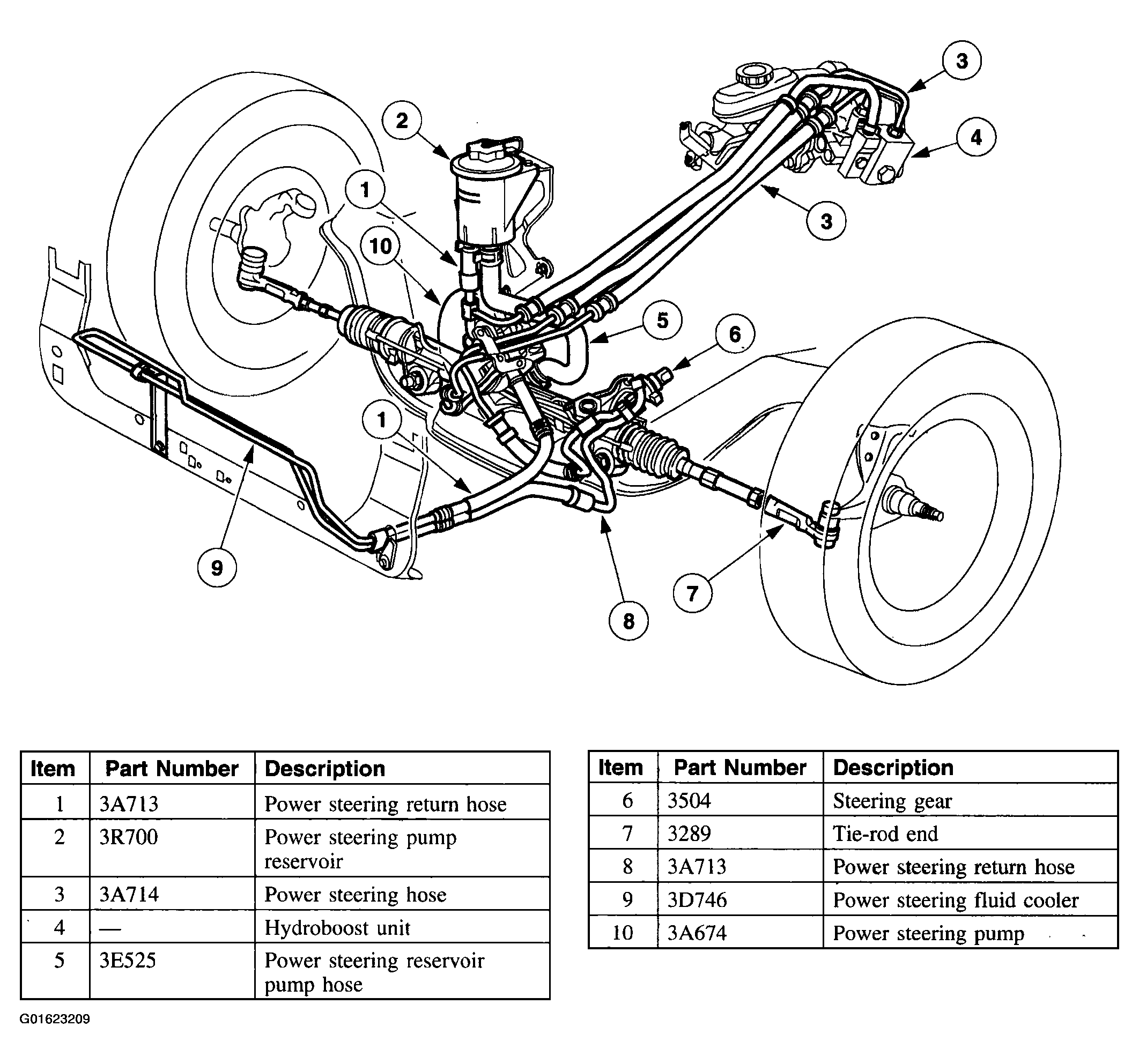 3
2
4
1
3
10
5
6
1
9
7
8

| Item | Part Number | Description |
|---|---|---|
| 1 | 3A713 | Power steering return hose |
| 2 | 3R700 | Power steering pump reservoir |
| 3 | 3A714 | Power steering hose |
| 4 | — | Hydroboost unit |
| 5 | 3E525 | Power steering reservoir pump hose |

| Item | Part Number | Description |
|---|---|---|
| 6 | 3504 | Steering gear |
| 7 | 3289 | Tie-rod end |
| 8 | 3A713 | Power steering return hose |
| 9 | 3D746 | Power steering fluid cooler |
| 10 | 3A674 | Power steering pump |

G01623209