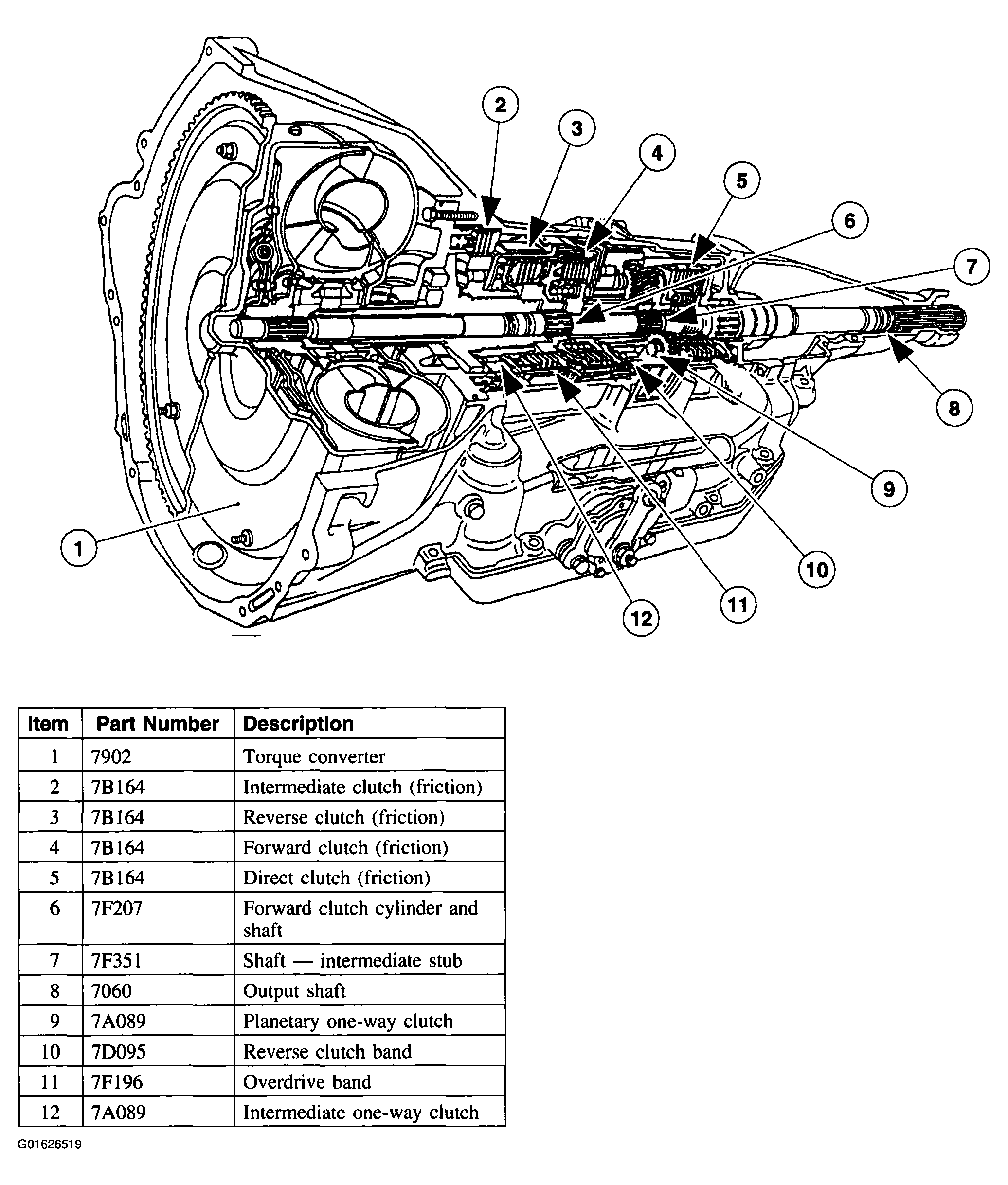 2
3
4
5
6
7
8
9
10
11
12
1

| Item | Part Number | Description |
|---|---|---|
| 1 | 7902 | Torque converter |
| 2 | 7B164 | Intermediate clutch (friction) |
| 3 | 7B164 | Reverse clutch (friction) |
| 4 | 7B164 | Forward clutch (friction) |
| 5 | 7B164 | Direct clutch (friction) |
| 6 | 7F207 | Forward clutch cylinder and shaft |
| 7 | 7F351 | Shaft — intermediate stub |
| 8 | 7060 | Output shaft |
| 9 | 7A089 | Planetary one-way clutch |
| 10 | 7D095 | Reverse clutch band |
| 11 | 7F196 | Overdrive band |
| 12 | 7A089 | Intermediate one-way clutch |

G01626519