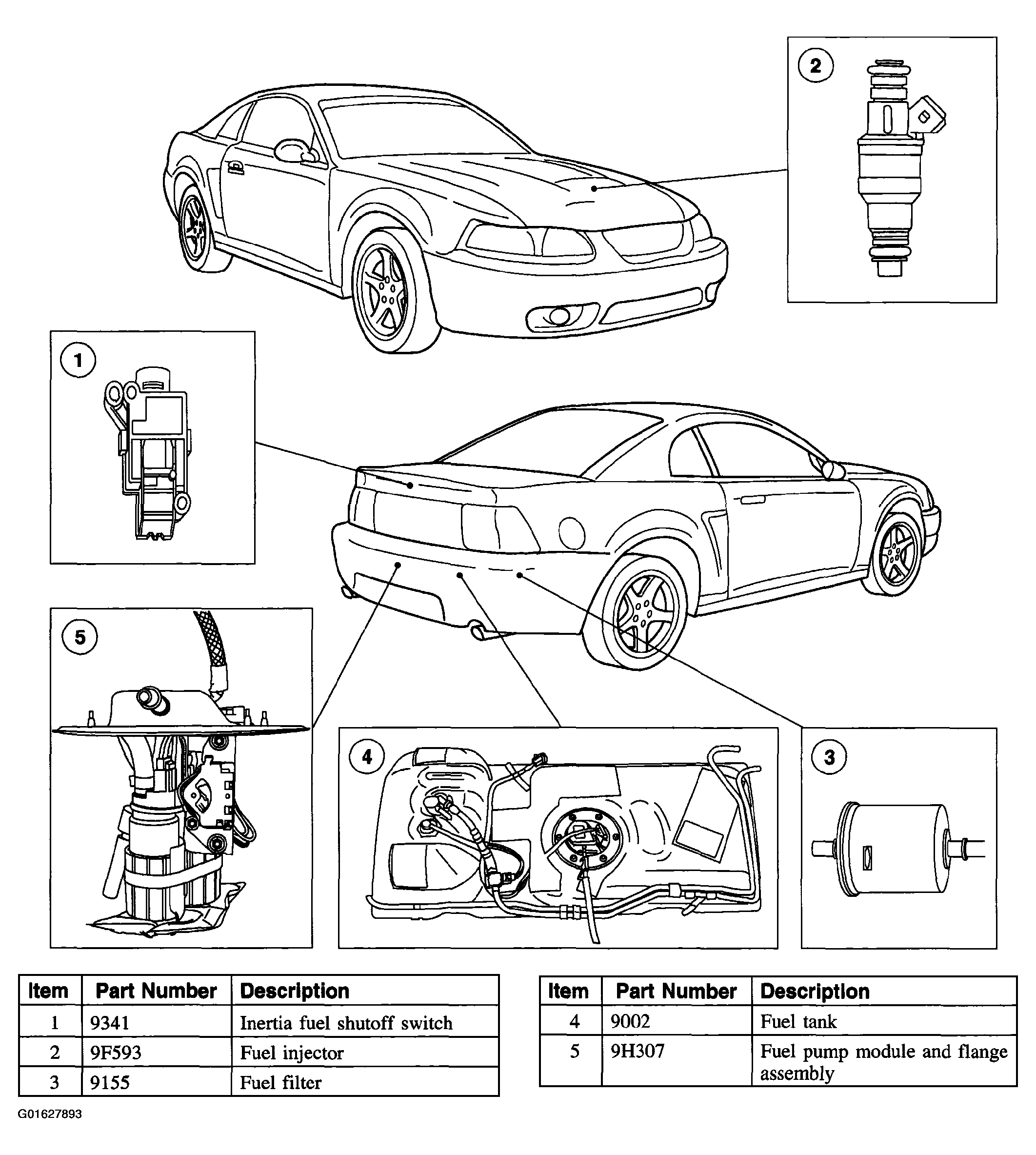 2

1

5

4

3

| Item | Part Number | Description |
|---|---|---|
| 1 | 9341 | Inertia fuel shutoff switch |
| 2 | 9F593 | Fuel injector |
| 3 | 9155 | Fuel filter |

| Item | Part Number | Description |
|---|---|---|
| 4 | 9002 | Fuel tank |
| 5 | 9H307 | Fuel pump module and flange assembly |

G01627893