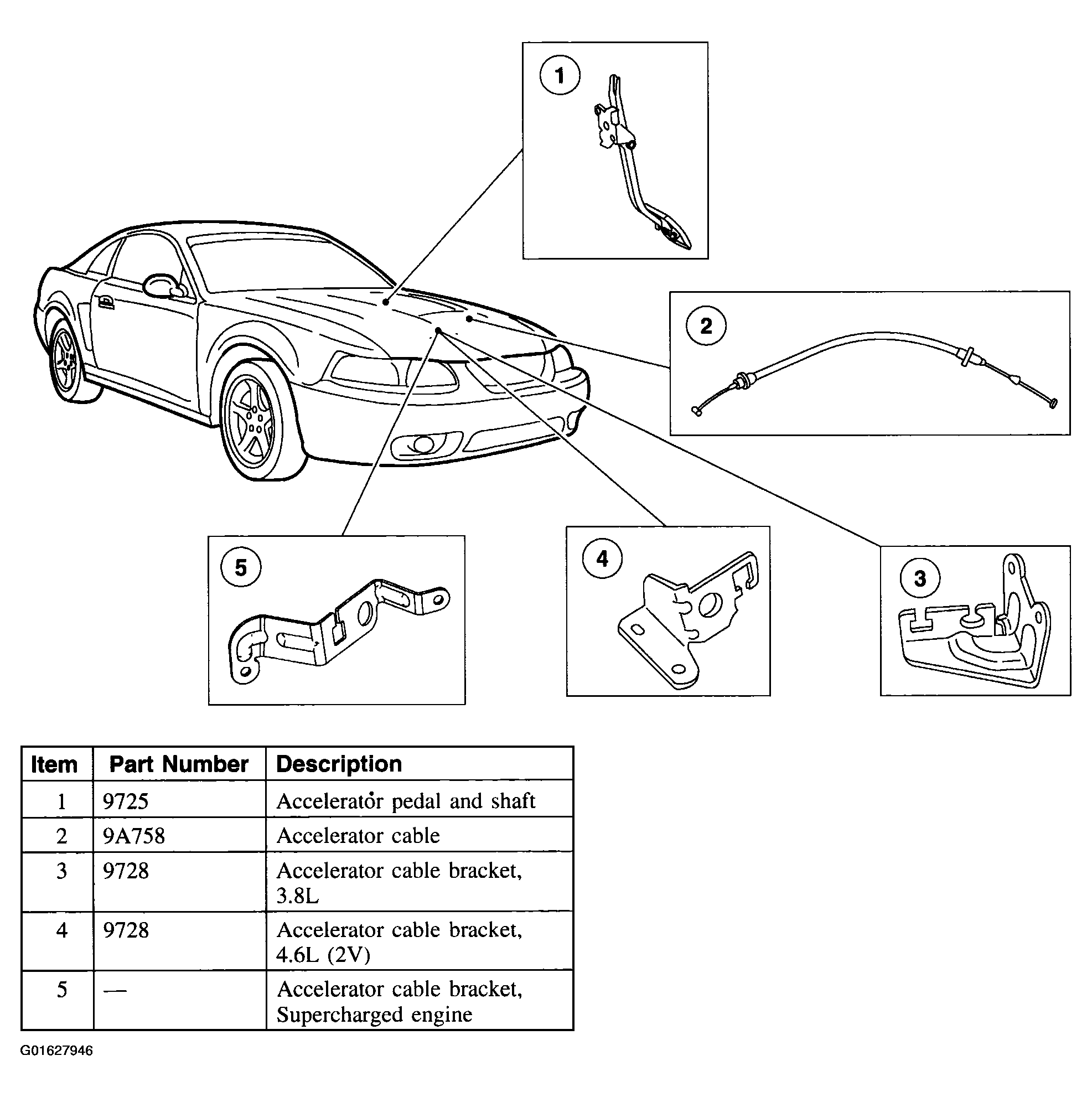 1

2

5

4

3

| Item | Part Number | Description |
|---|---|---|
| 1 | 9725 | Accelerator pedal and shaft |
| 2 | 9A758 | Accelerator cable |
| 3 | 9728 | Accelerator cable bracket, 3.8L |
| 4 | 9728 | Accelerator cable bracket, 4.6L (2V) |
| 5 | — | Accelerator cable bracket, Supercharged engine |

G01627946