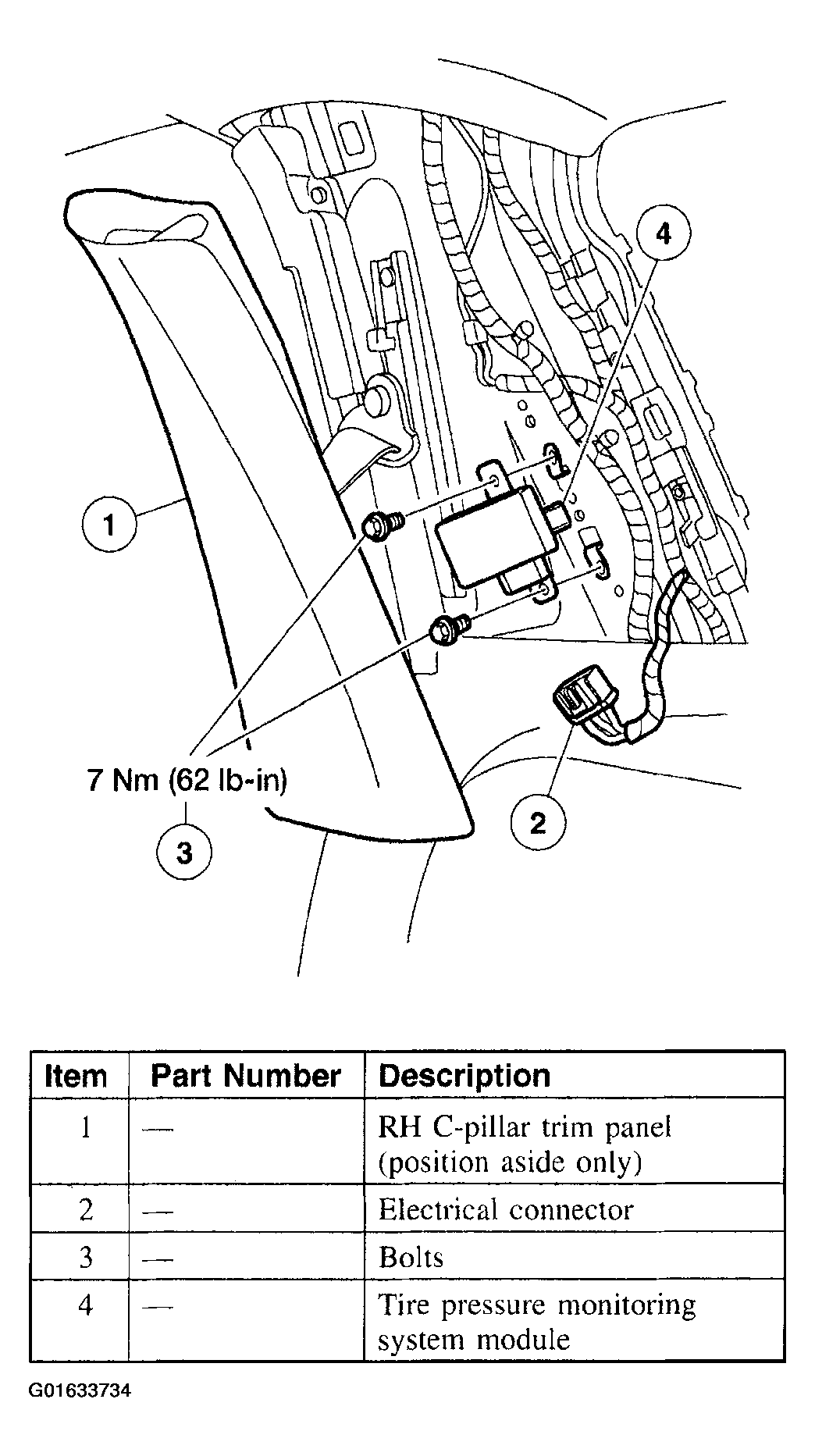 4

1

7 Nm (62 lb-in)

3

2

| Item | Part Number | Description |
|---|---|---|
| 1 | — | RH C-pillar trim panel (position aside only) |
| 2 | — | Electrical connector |
| 3 | — | Bolts |
| 4 | — | Tire pressure monitoring system module |

G01633734