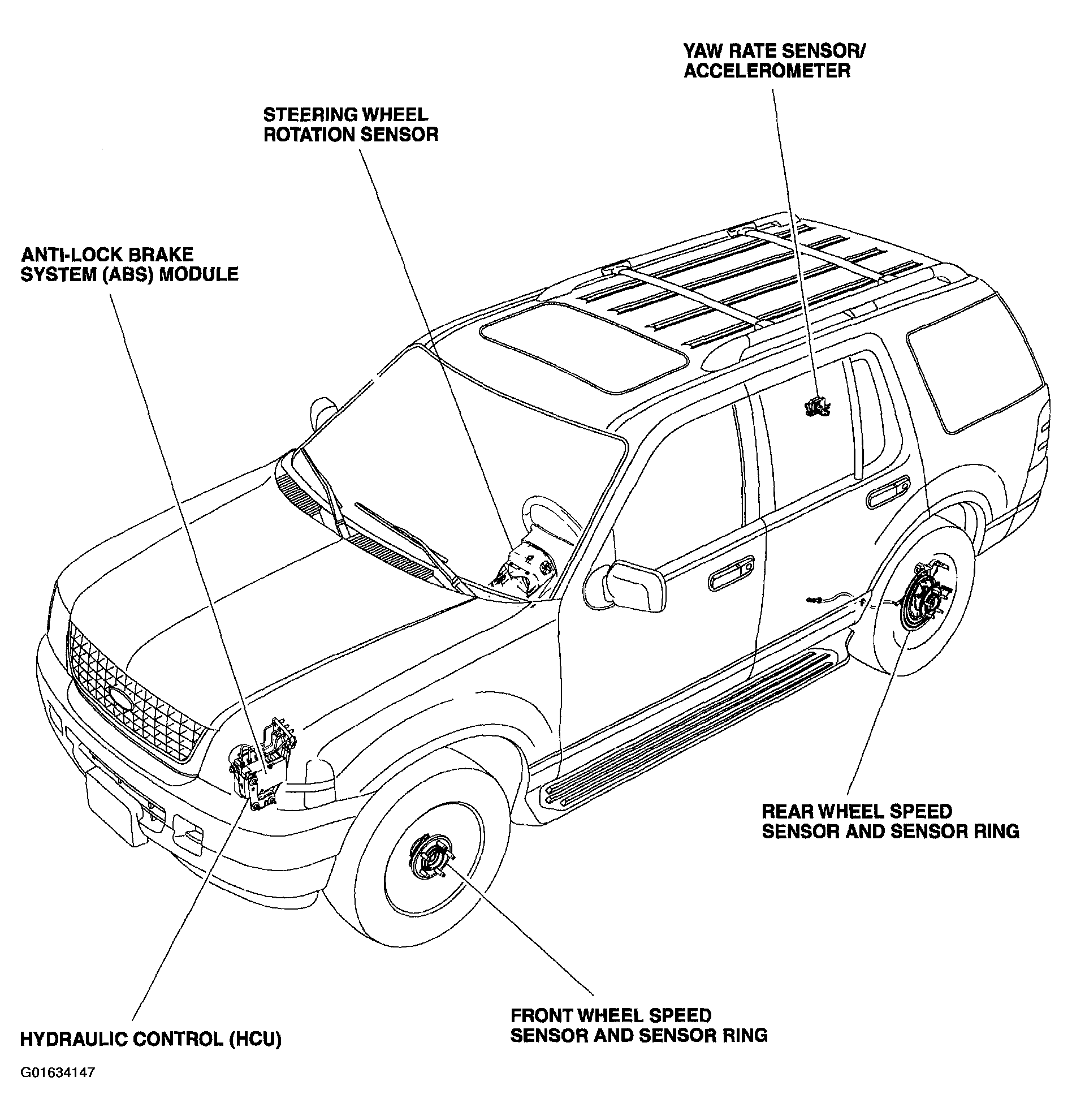 YAW RATE SENSOR/ ACCELEROMETER

STEERING WHEEL ROTATION SENSOR

ANTI-LOCK BRAKE SYSTEM (ABS) MODULE

REAR WHEEL SPEED SENSOR AND SENSOR RING

FRONT WHEEL SPEED SENSOR AND SENSOR RING

HYDRAULIC CONTROL (HCU)

G01634147