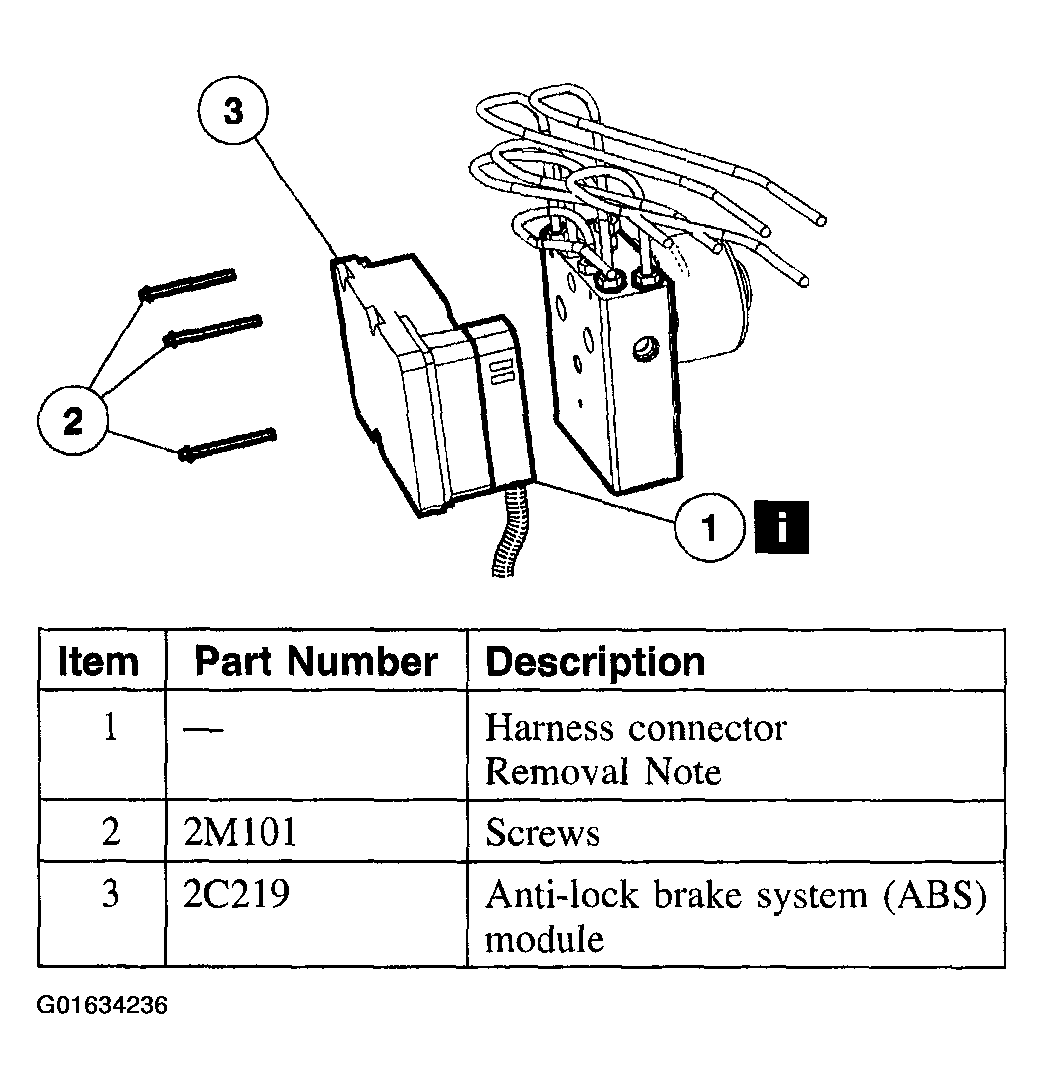 3

2

1 i

| Item | Part Number | Description |
|---|---|---|
| 1 | — | Harness connector Removal Note |
| 2 | 2M101 | Screws |
| 3 | 2C219 | Anti-lock brake system (ABS) module |

G01634236