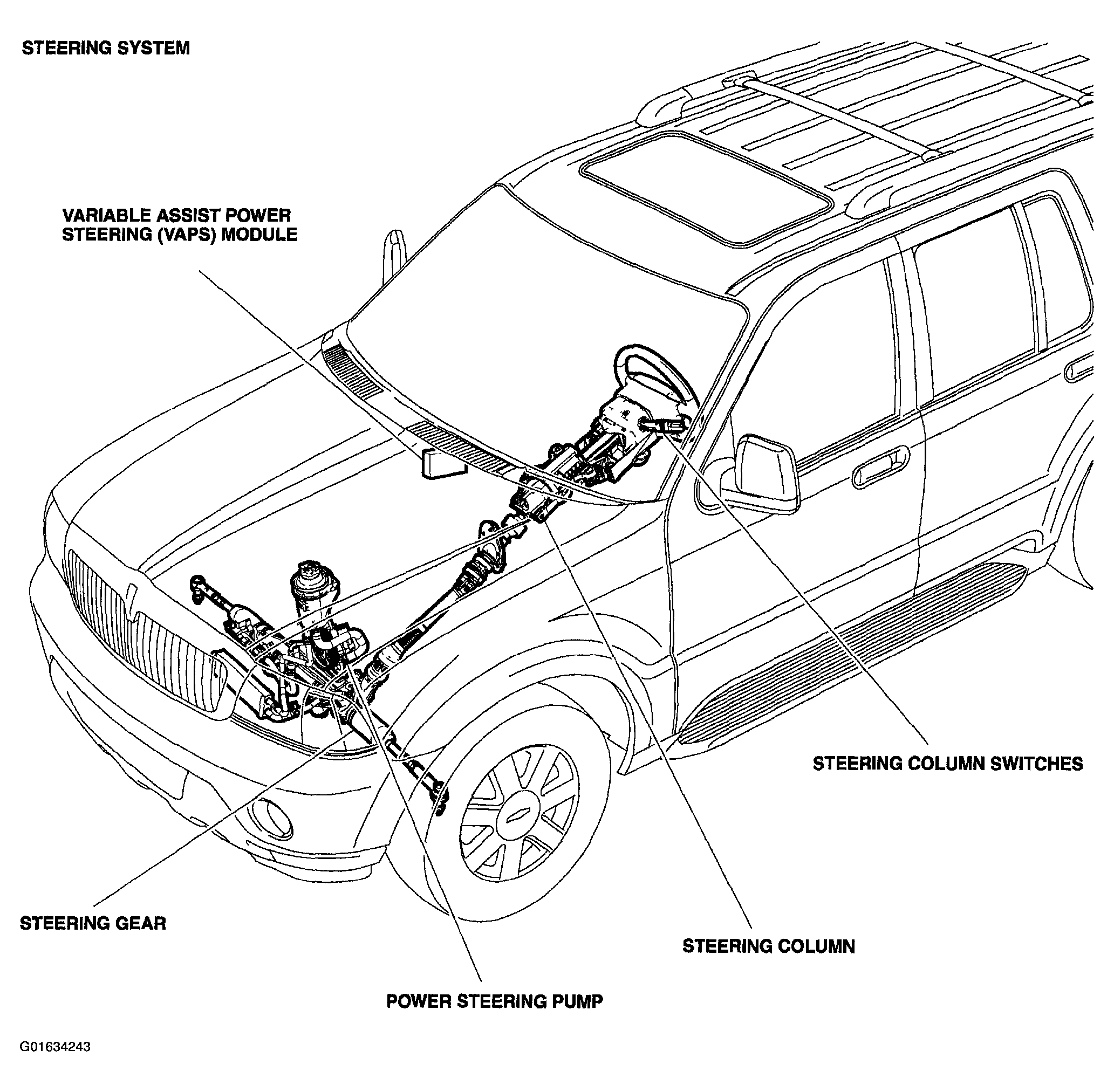 STEERING SYSTEM

VARIABLE ASSIST POWER STEERING (VAPS) MODULE

STEERING COLUMN SWITCHES

STEERING GEAR

STEERING COLUMN

POWER STEERING PUMP

G01634243