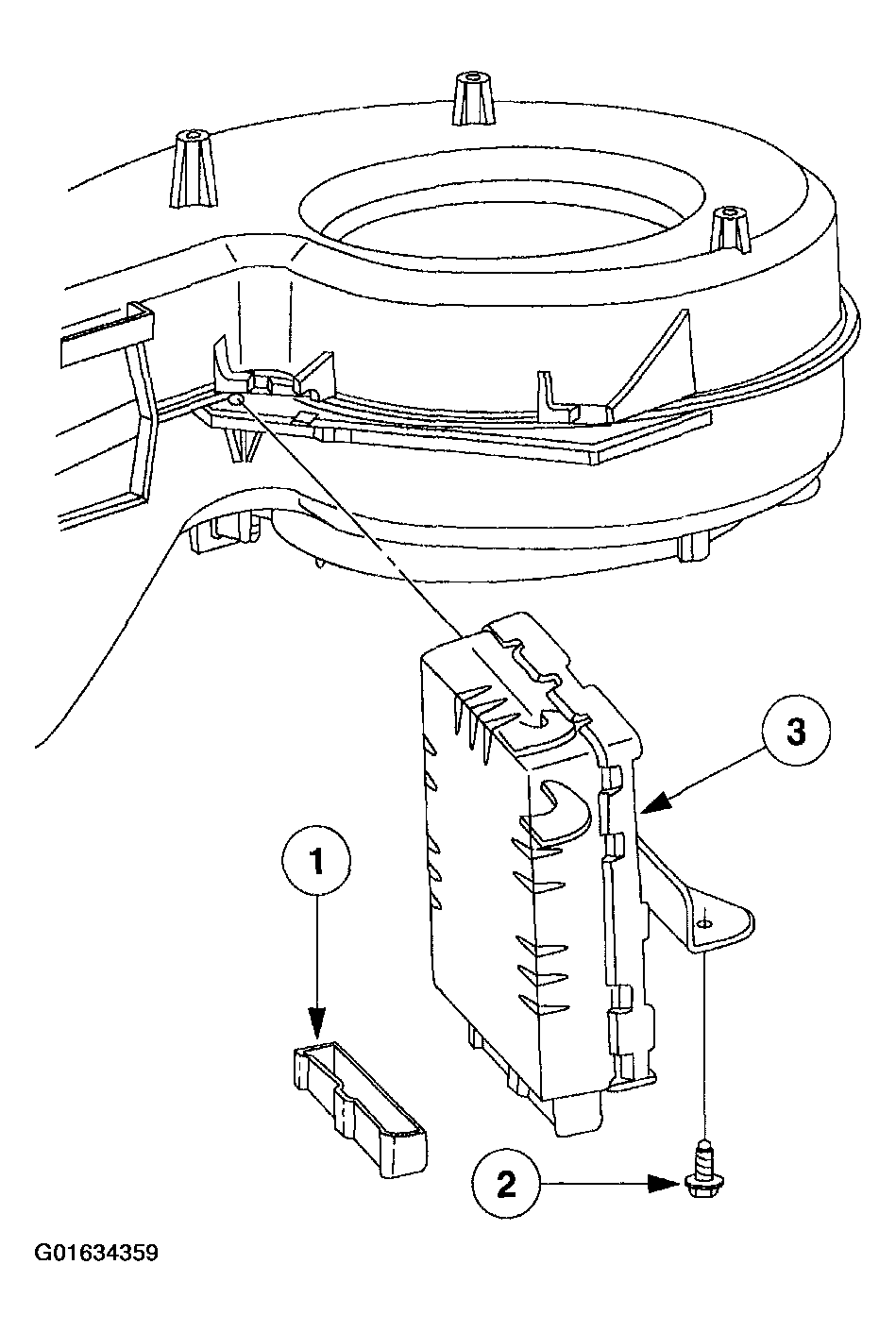 3

1

2

G01634359