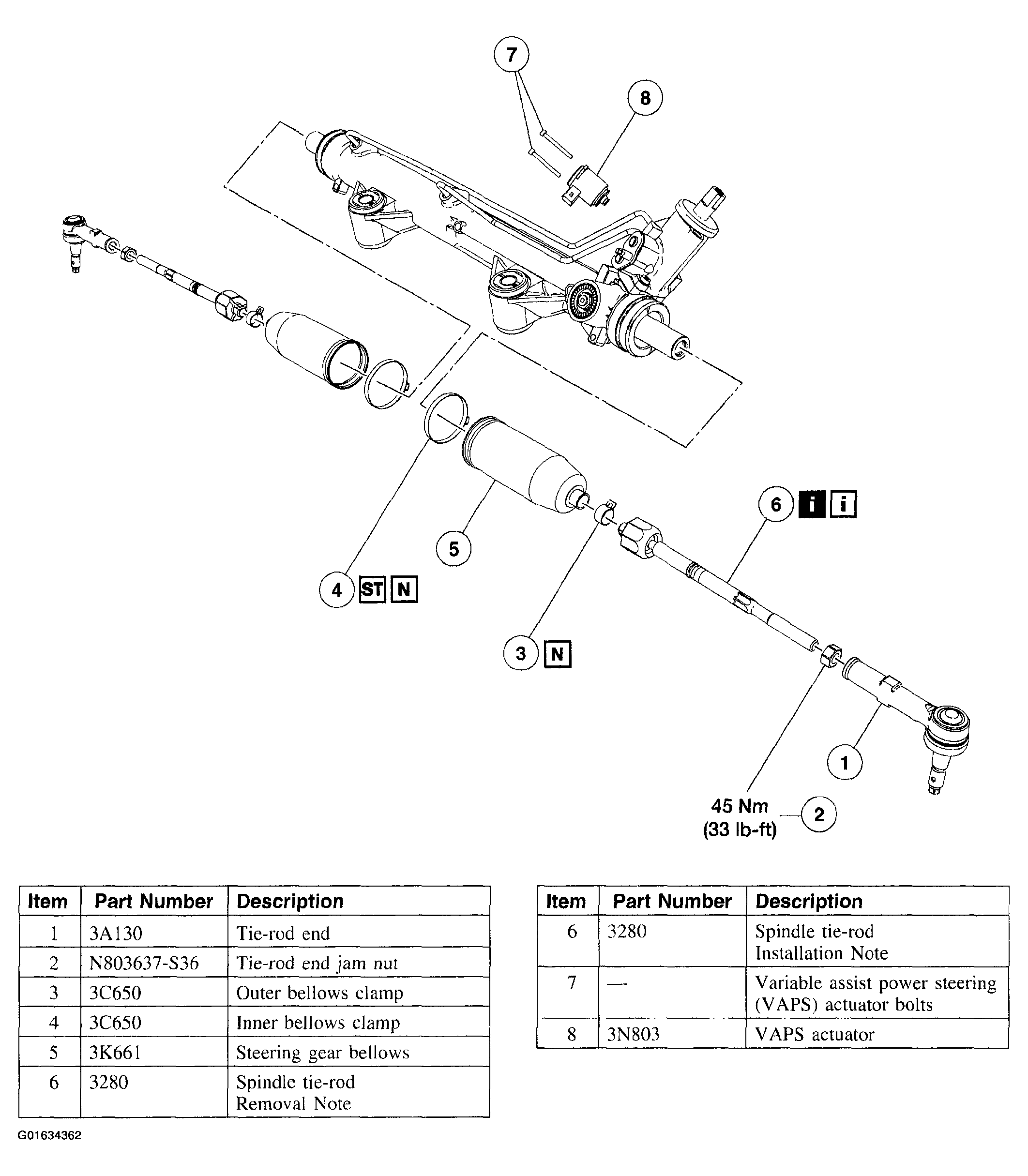 7

8

6 i i

5

4 ST N

3 N

1

45 Nm
(33 lb-ft) 2

| Item | Part Number | Description |
|---|---|---|
| 1 | 3A130 | Tie-rod end |
| 2 | N803637-S36 | Tie-rod end jam nut |
| 3 | 3C650 | Outer bellows clamp |
| 4 | 3C650 | Inner bellows clamp |
| 5 | 3K661 | Steering gear bellows |
| 6 | 3280 | Spindle tie-rod Removal Note |

| Item | Part Number | Description |
|---|---|---|
| 6 | 3280 | Spindle tie-rod Installation Note |
| 7 | — | Variable assist power steering (VAPS) actuator bolts |
| 8 | 3N803 | VAPS actuator |

G01634362