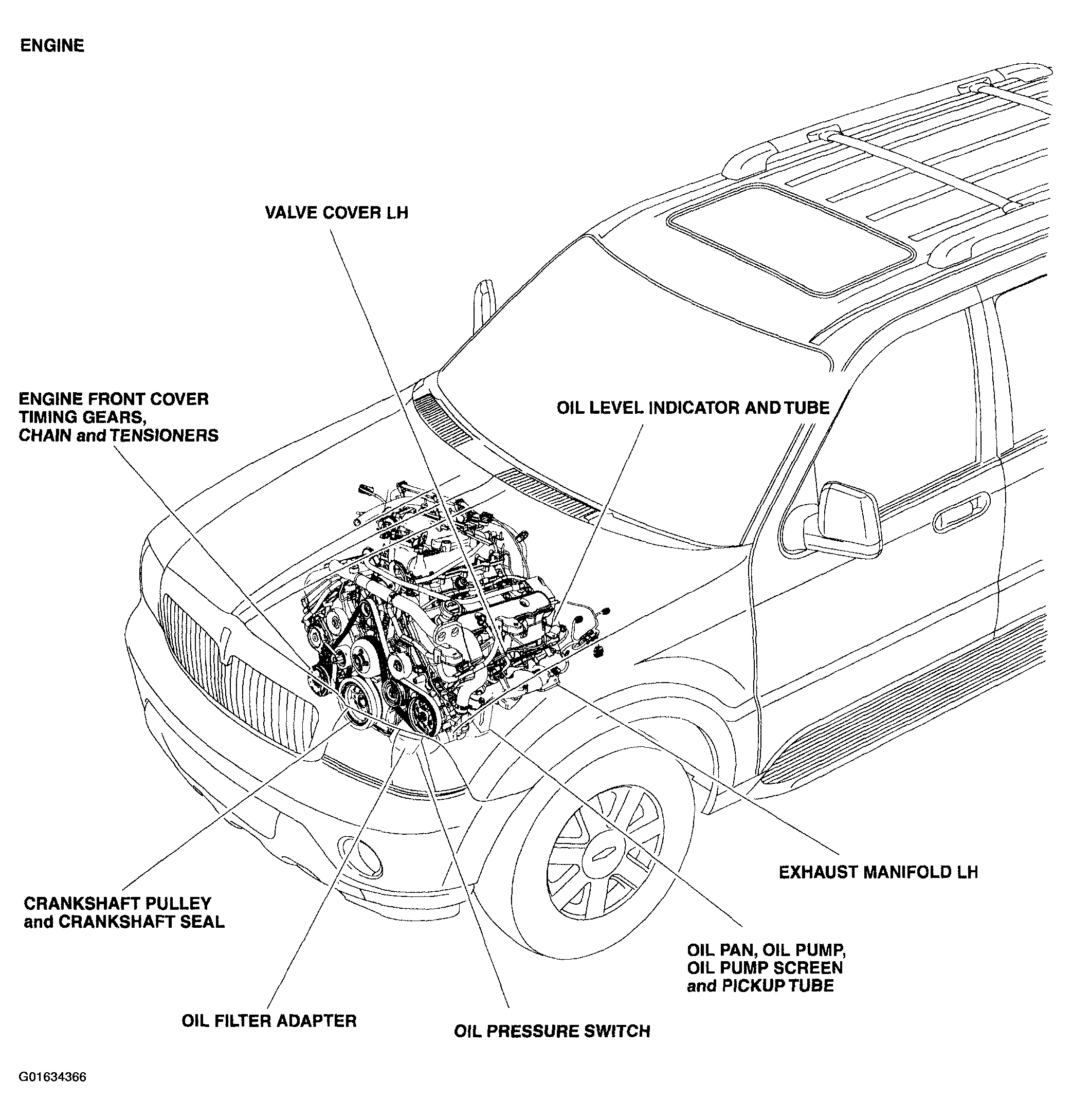 ENGINE

VALVE COVER LH

ENGINE FRONT COVER
TIMING GEARS,
CHAIN and TENSIONERS

OIL LEVEL INDICATOR AND TUBE

EXHAUST MANIFOLD LH

CRANKSHAFT PULLEY
and CRANKSHAFT SEAL

OIL PAN, OIL PUMP,
OIL PUMP SCREEN
and PICKUP TUBE

OIL FILTER ADAPTER

OIL PRESSURE SWITCH

G01634366