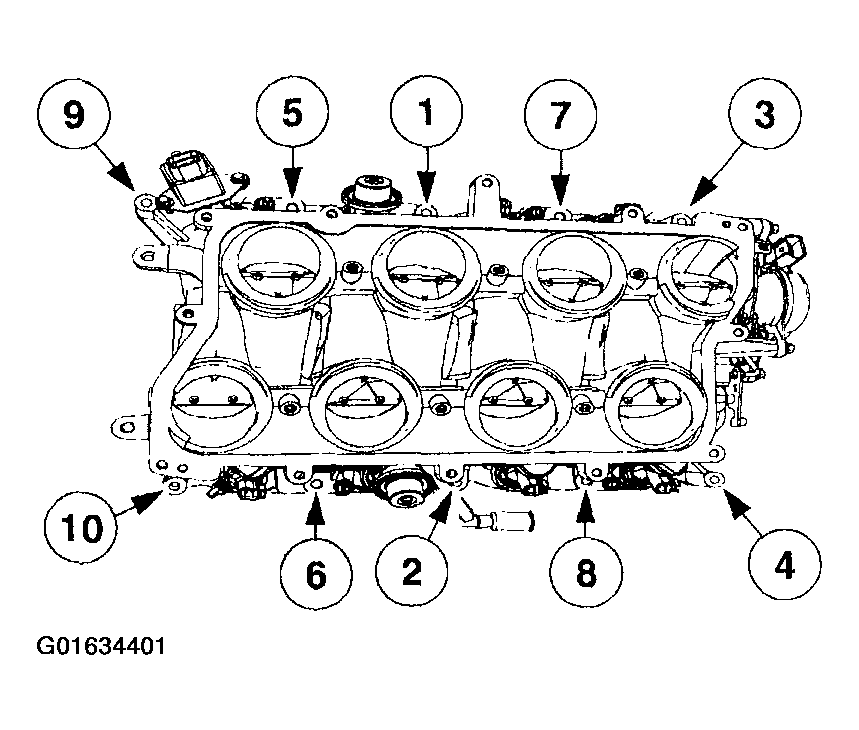 9
5
1
7
3
10
6
2
8
4
G01634401