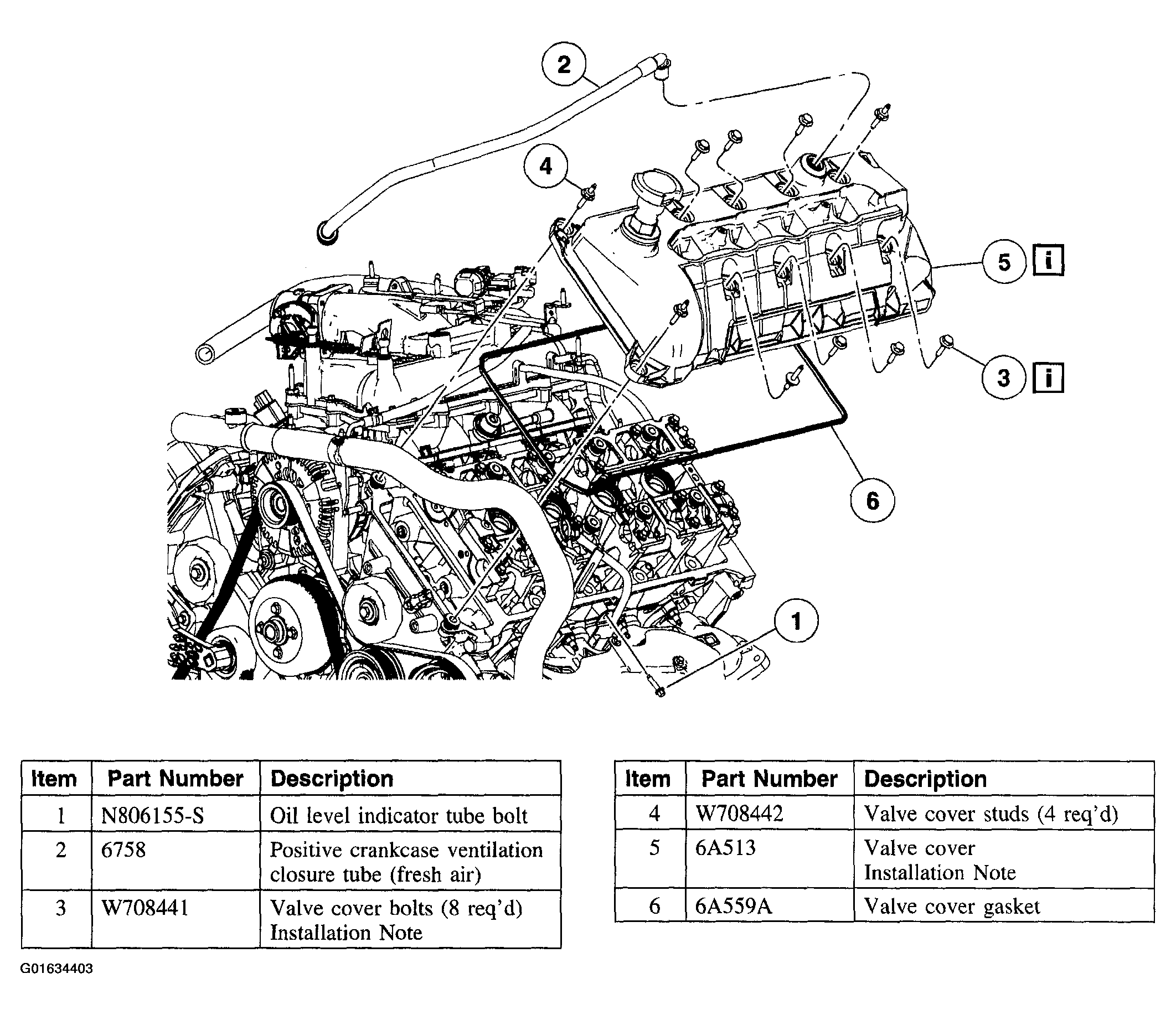 2

4

5 i

3 i

6

1

| Item | Part Number | Description |
|---|---|---|
| 1 | N806155-S | Oil level indicator tube bolt |
| 2 | 6758 | Positive crankcase ventilation closure tube (fresh air) |
| 3 | W708441 | Valve cover bolts (8 req'd) Installation Note |

| Item | Part Number | Description |
|---|---|---|
| 4 | W708442 | Valve cover studs (4 req'd) |
| 5 | 6A513 | Valve cover Installation Note |
| 6 | 6A559A | Valve cover gasket |

G01634403