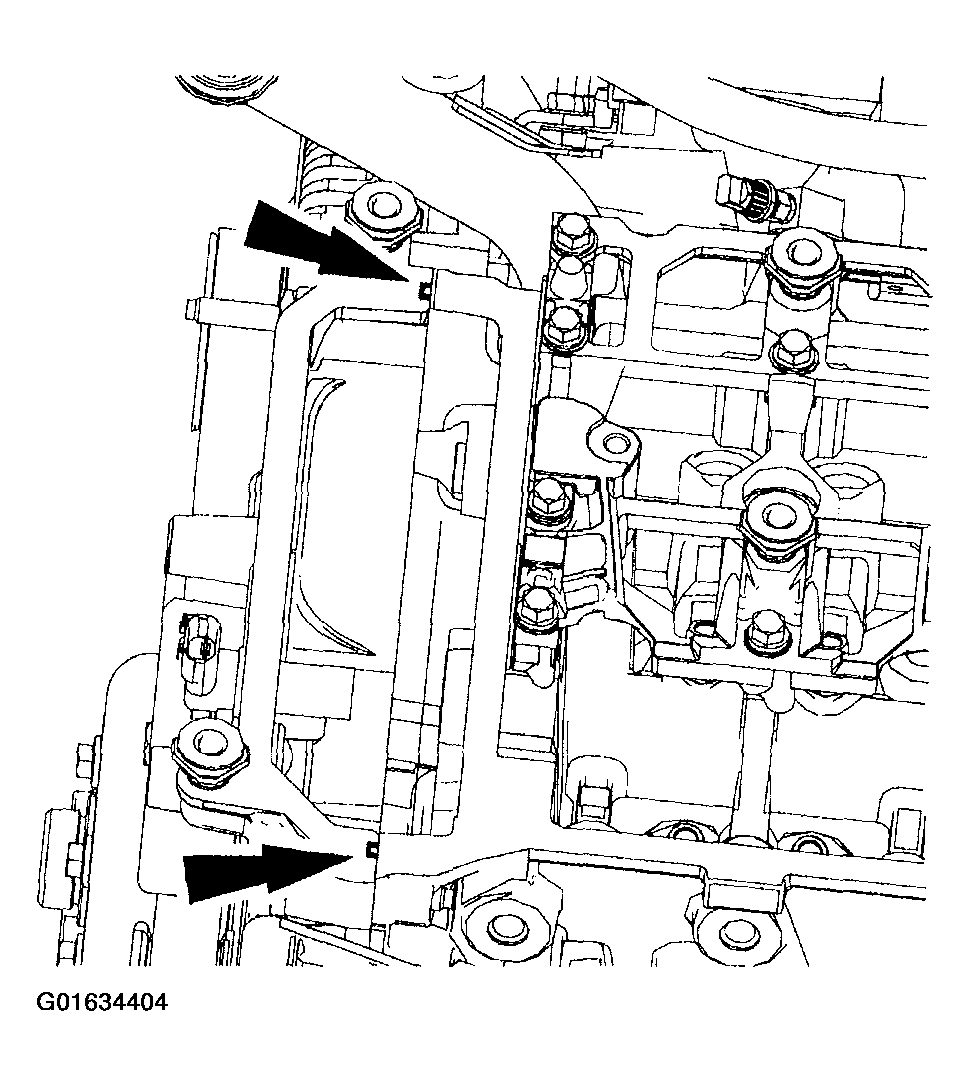 G01634404