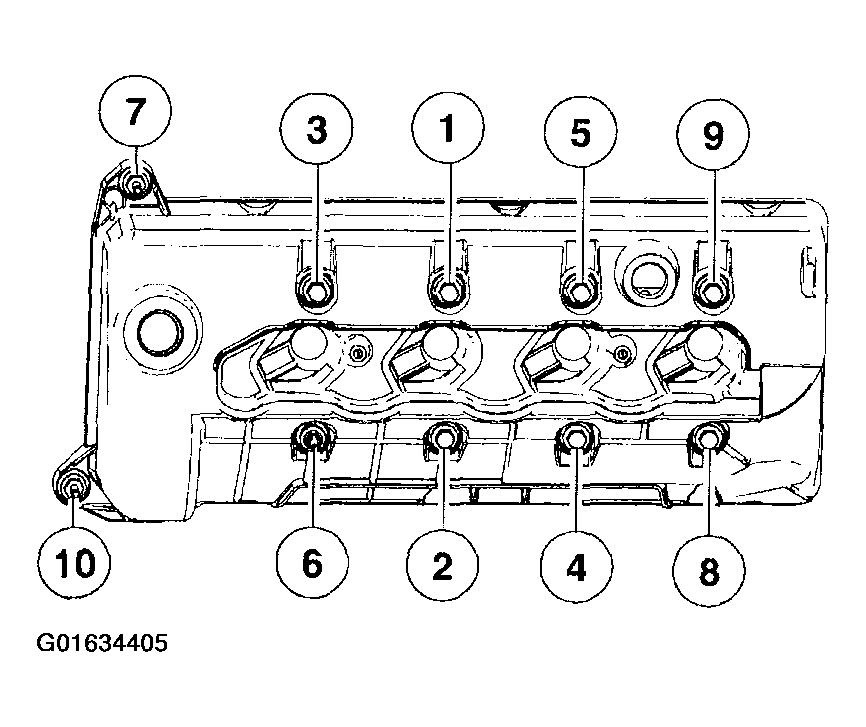 7
3
1
5
9
10
6
2
4
8
G01634405