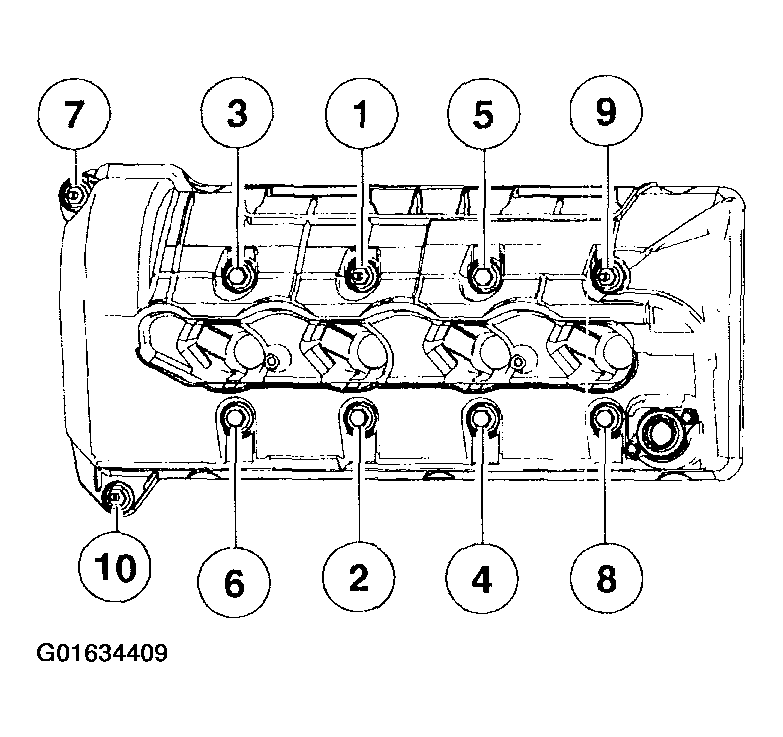 7
3
1
5
9
10
6
2
4
8
G01634409