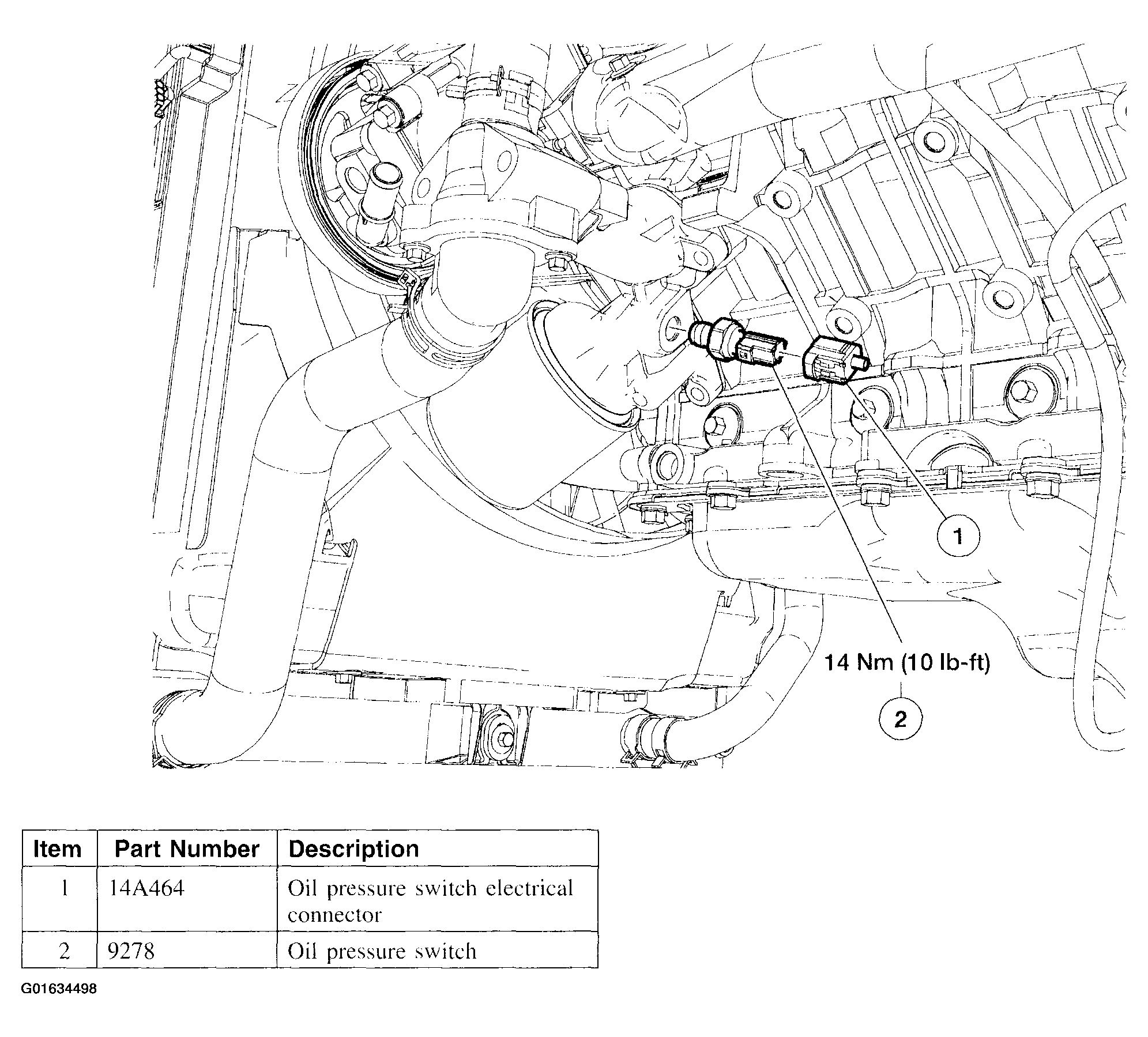 1

14 Nm (10 lb-ft)

2

| Item | Part Number | Description |
|---|---|---|
| 1 | 14A464 | Oil pressure switch electrical connector |
| 2 | 9278 | Oil pressure switch |

G01634498