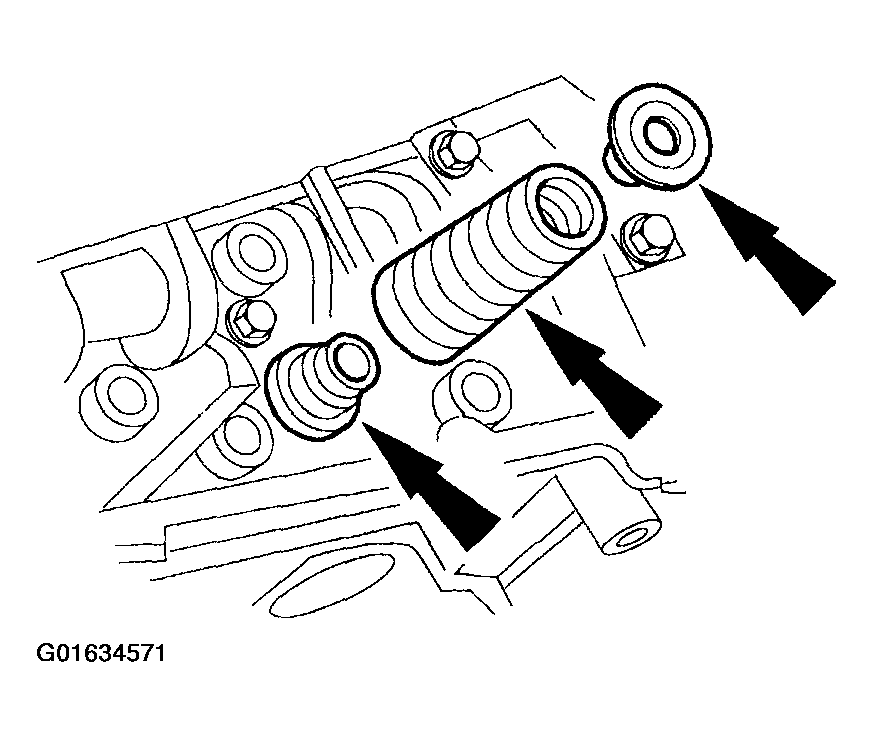 G01634571