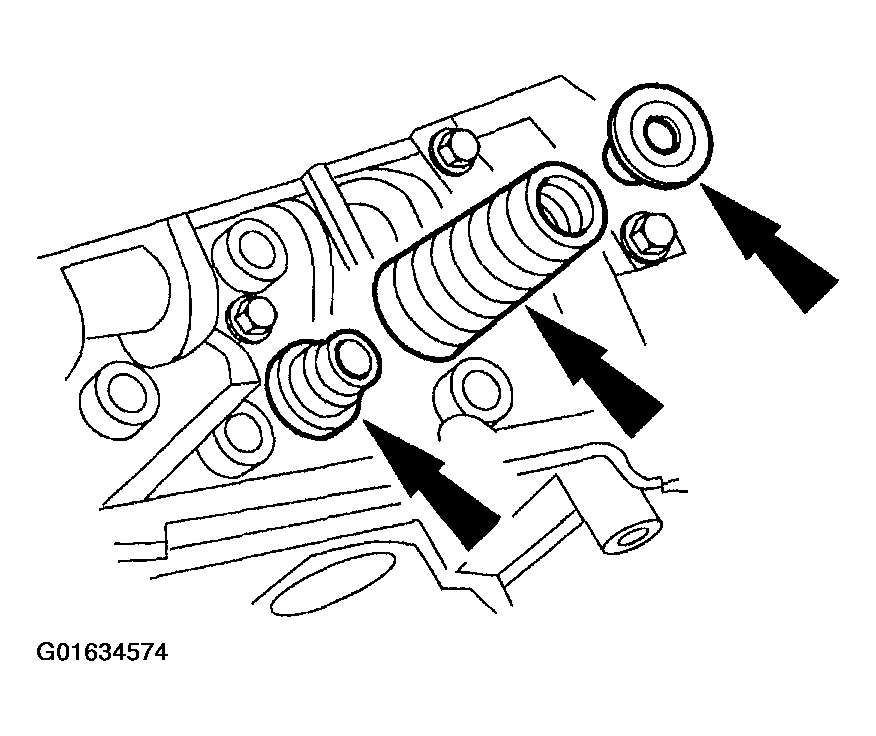 G01634574