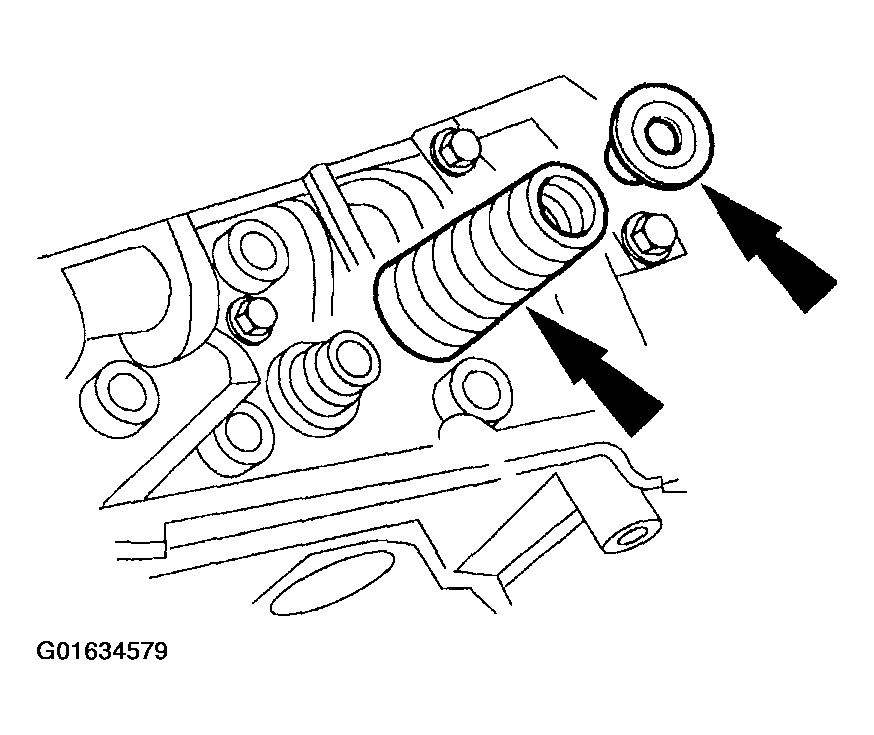 G01634579