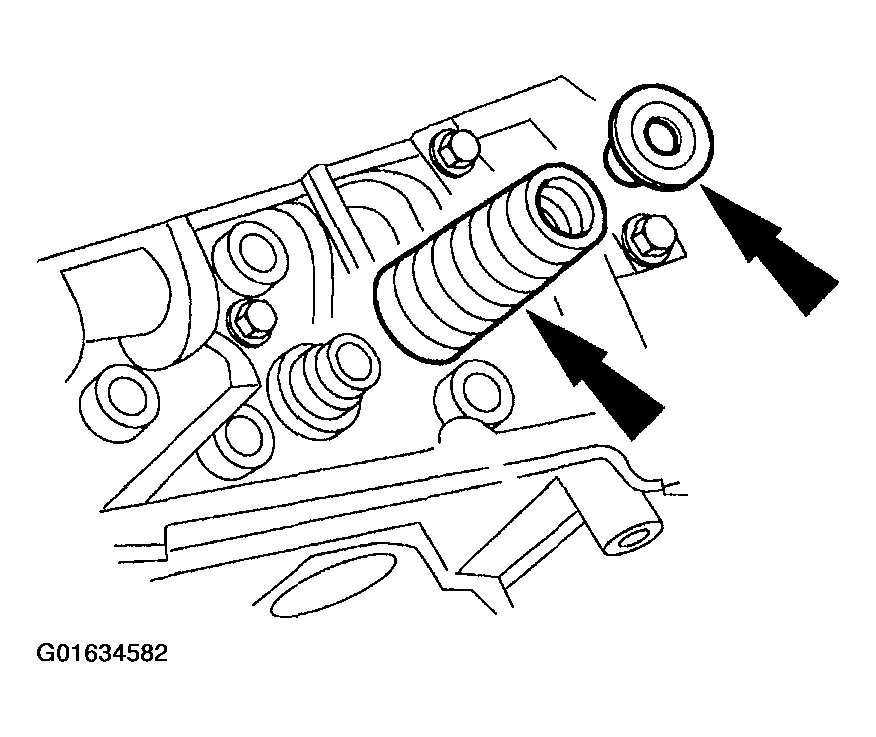 G01634582