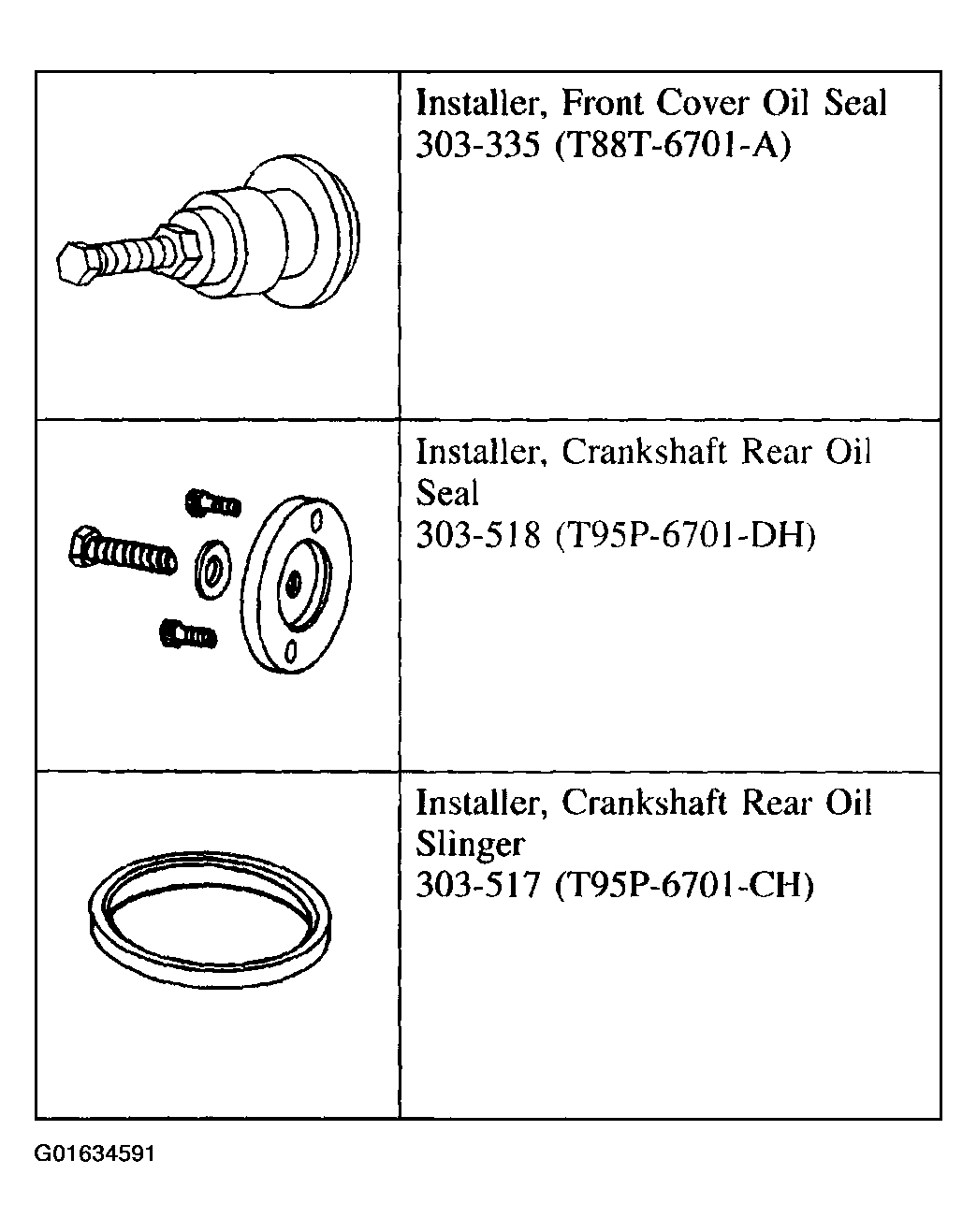 | | |
|---|---|
| | Installer, Front Cover Oil Seal 303-335 (T88T-6701-A) |
| | Installer, Crankshaft Rear Oil Seal 303-518 (T95P-6701-DH) |
| | Installer, Crankshaft Rear Oil Slinger 303-517 (T95P-6701-CH) |

G01634591