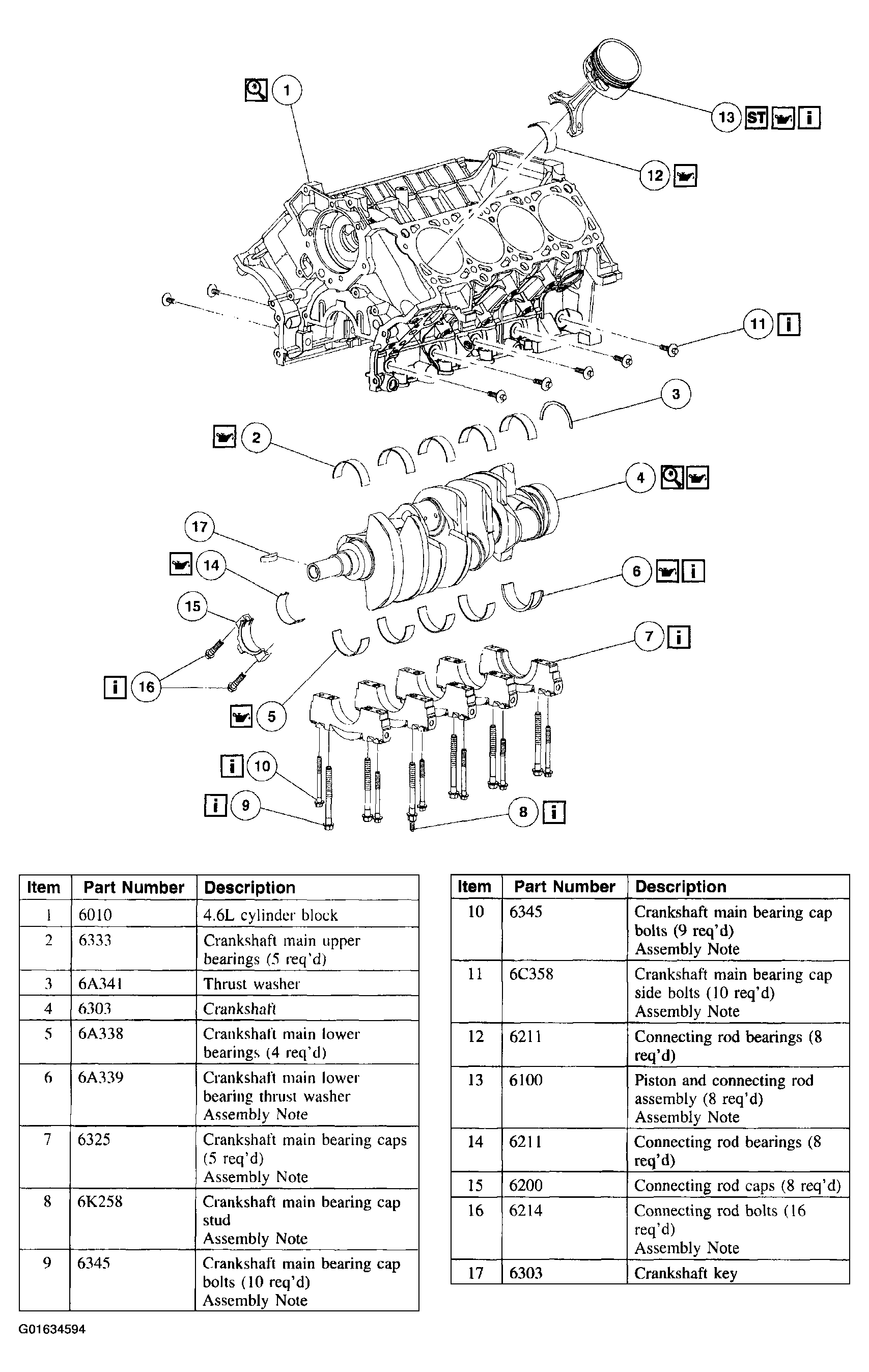 1
13 ST i
12
11 i
3
2
4
17
14
6 i
15
7 i
i 16
5
i 10
i 9
8 i

| Item | Part Number | Description |
|---|---|---|
| 1 | 6010 | 4.6L cylinder block |
| 2 | 6333 | Crankshaft main upper bearings (5 req'd) |
| 3 | 6A341 | Thrust washer |
| 4 | 6303 | Crankshaft |
| 5 | 6A338 | Crankshaft main lower bearings (4 req'd) |
| 6 | 6A339 | Crankshaft main lower bearing thrust washer Assembly Note |
| 7 | 6325 | Crankshaft main bearing caps (5 req'd) Assembly Note |
| 8 | 6K258 | Crankshaft main bearing cap stud Assembly Note |
| 9 | 6345 | Crankshaft main bearing cap bolts (10 req'd) Assembly Note |

| Item | Part Number | Description |
|---|---|---|
| 10 | 6345 | Crankshaft main bearing cap bolts (9 req'd) Assembly Note |
| 11 | 6C358 | Crankshaft main bearing cap side bolts (10 req'd) Assembly Note |
| 12 | 6211 | Connecting rod bearings (8 req'd) |
| 13 | 6100 | Piston and connecting rod assembly (8 req'd) Assembly Note |
| 14 | 6211 | Connecting rod bearings (8 req'd) |
| 15 | 6200 | Connecting rod caps (8 req'd) |
| 16 | 6214 | Connecting rod bolts (16 req'd) Assembly Note |
| 17 | 6303 | Crankshaft key |

G01634594