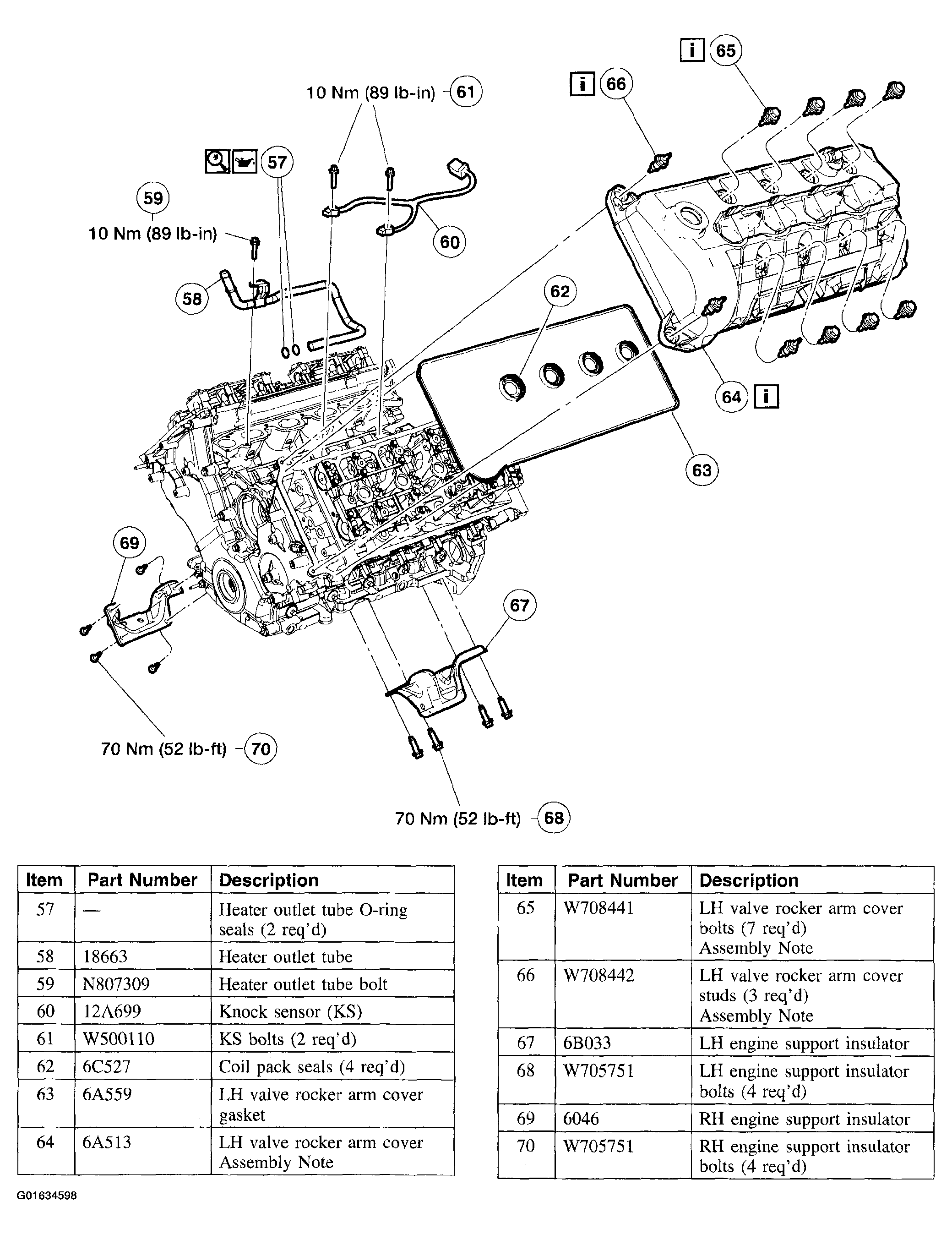 i 65

i 66

10 Nm (89 lb-in) 61

57

59

10 Nm (89 lb-in)

60

58

62

64 i

63

69

67

70 Nm (52 lb-ft) 70

70 Nm (52 lb-ft) 68

| Item | Part Number | Description |
|---|---|---|
| 57 | — | Heater outlet tube O-ring seals (2 req'd) |
| 58 | 18663 | Heater outlet tube |
| 59 | N807309 | Heater outlet tube bolt |
| 60 | 12A699 | Knock sensor (KS) |
| 61 | W500110 | KS bolts (2 req'd) |
| 62 | 6C527 | Coil pack seals (4 req'd) |
| 63 | 6A559 | LH valve rocker arm cover gasket |
| 64 | 6A513 | LH valve rocker arm cover Assembly Note |

| Item | Part Number | Description |
|---|---|---|
| 65 | W708441 | LH valve rocker arm cover bolts (7 req'd) Assembly Note |
| 66 | W708442 | LH valve rocker arm cover studs (3 req'd) Assembly Note |
| 67 | 6B033 | LH engine support insulator |
| 68 | W705751 | LH engine support insulator bolts (4 req'd) |
| 69 | 6046 | RH engine support insulator |
| 70 | W705751 | RH engine support insulator bolts (4 req'd) |

G01634598