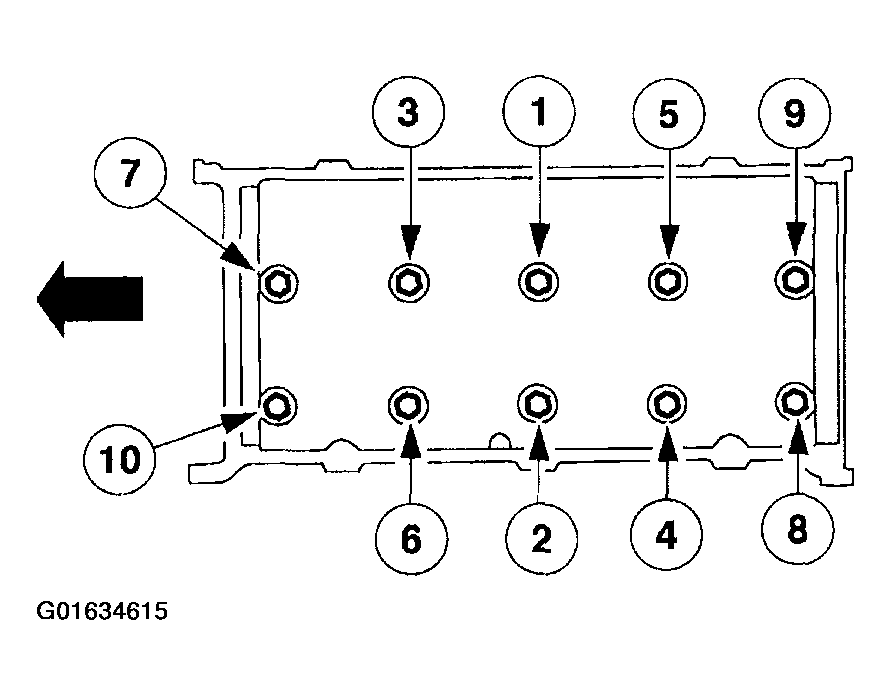 3
1
5
9
7
10
6
2
4
8
G01634615