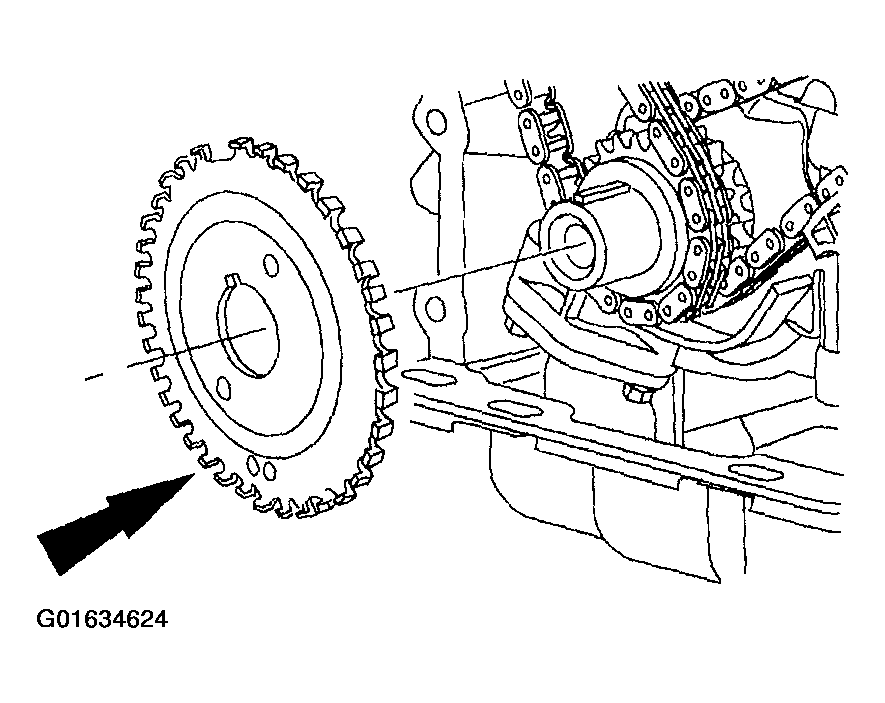 G01634624