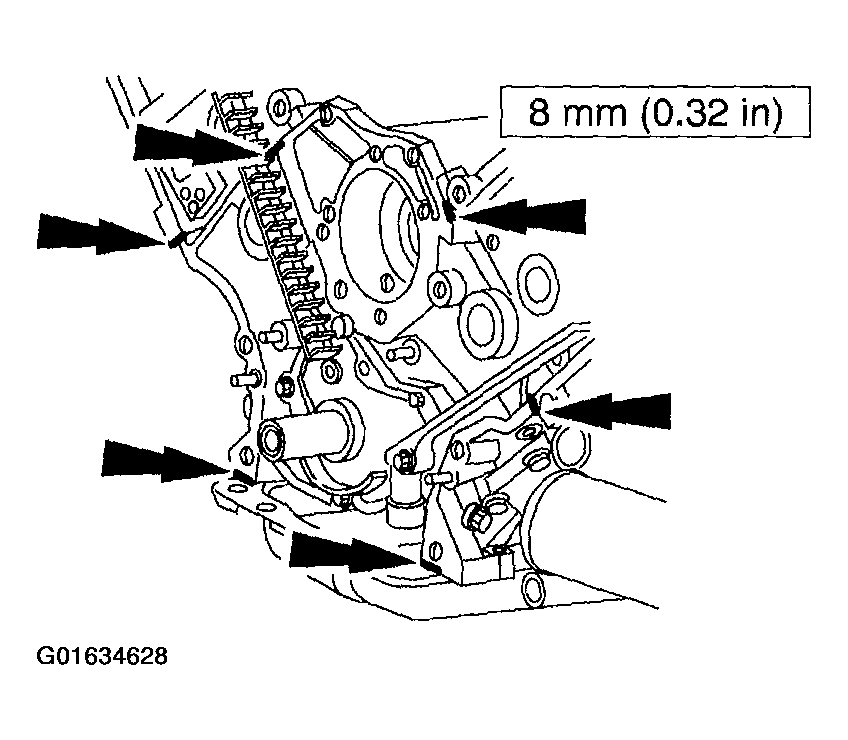 8 mm (0.32 in)

G01634628