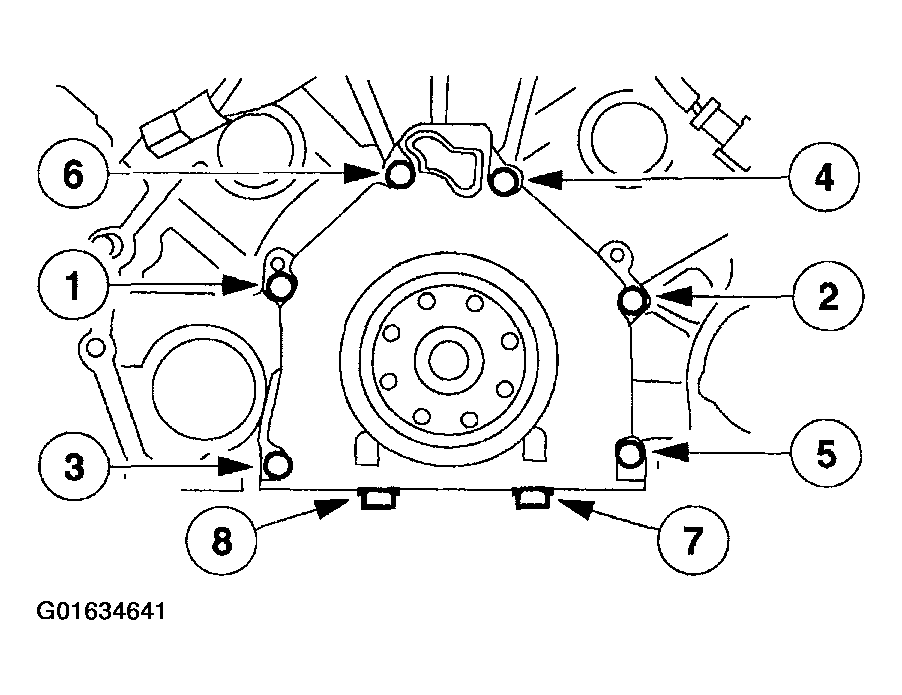 6
4
1
2
3
5
8
7
G01634641