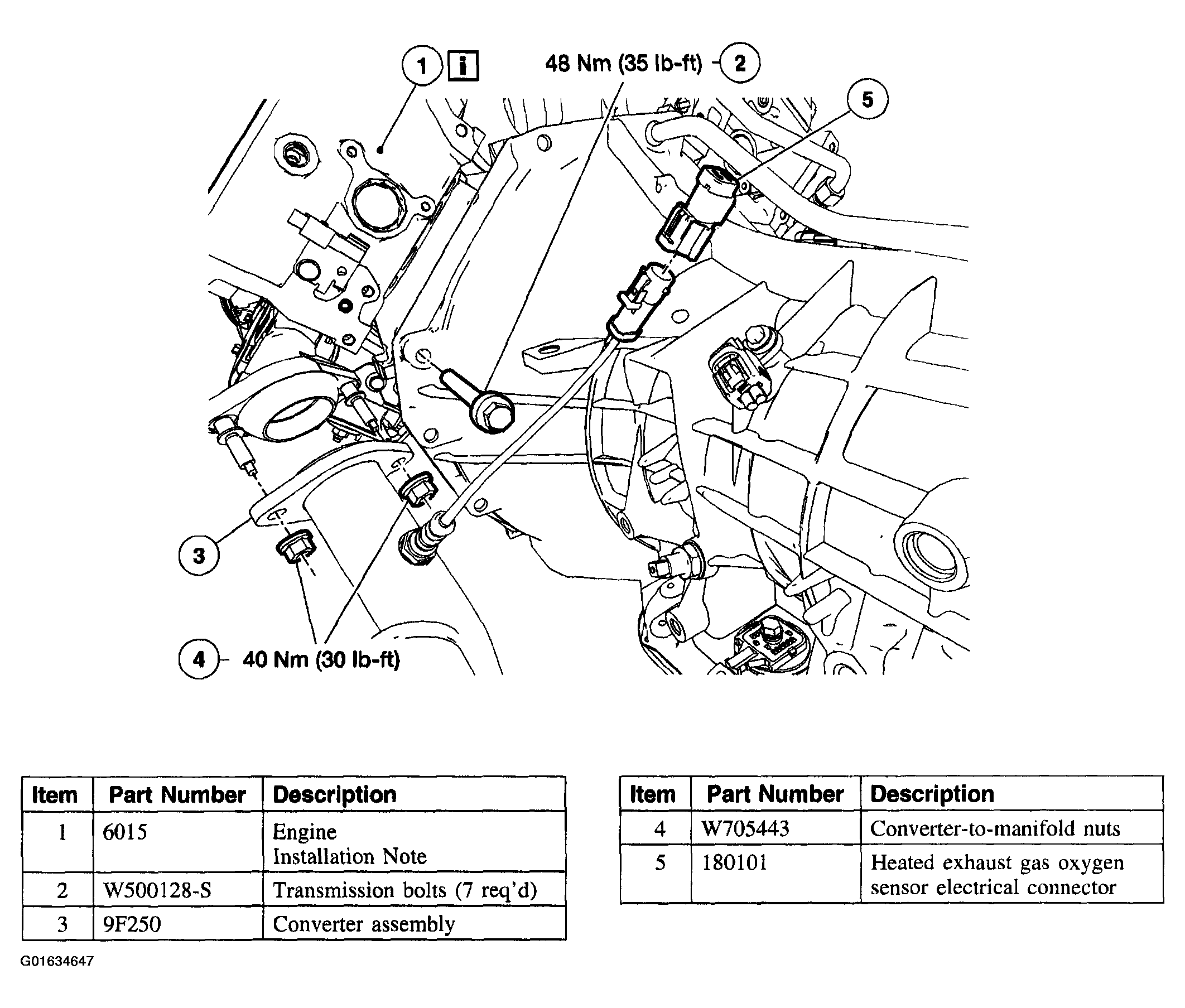 1 i

48 Nm (35 lb-ft) 2

5

3

4 40 Nm (30 lb-ft)

| Item | Part Number | Description |
|---|---|---|
| 1 | 6015 | Engine Installation Note |
| 2 | W500128-S | Transmission bolts (7 req'd) |
| 3 | 9F250 | Converter assembly |

| Item | Part Number | Description |
|---|---|---|
| 4 | W705443 | Converter-to-manifold nuts |
| 5 | 180101 | Heated exhaust gas oxygen sensor electrical connector |

G01634647